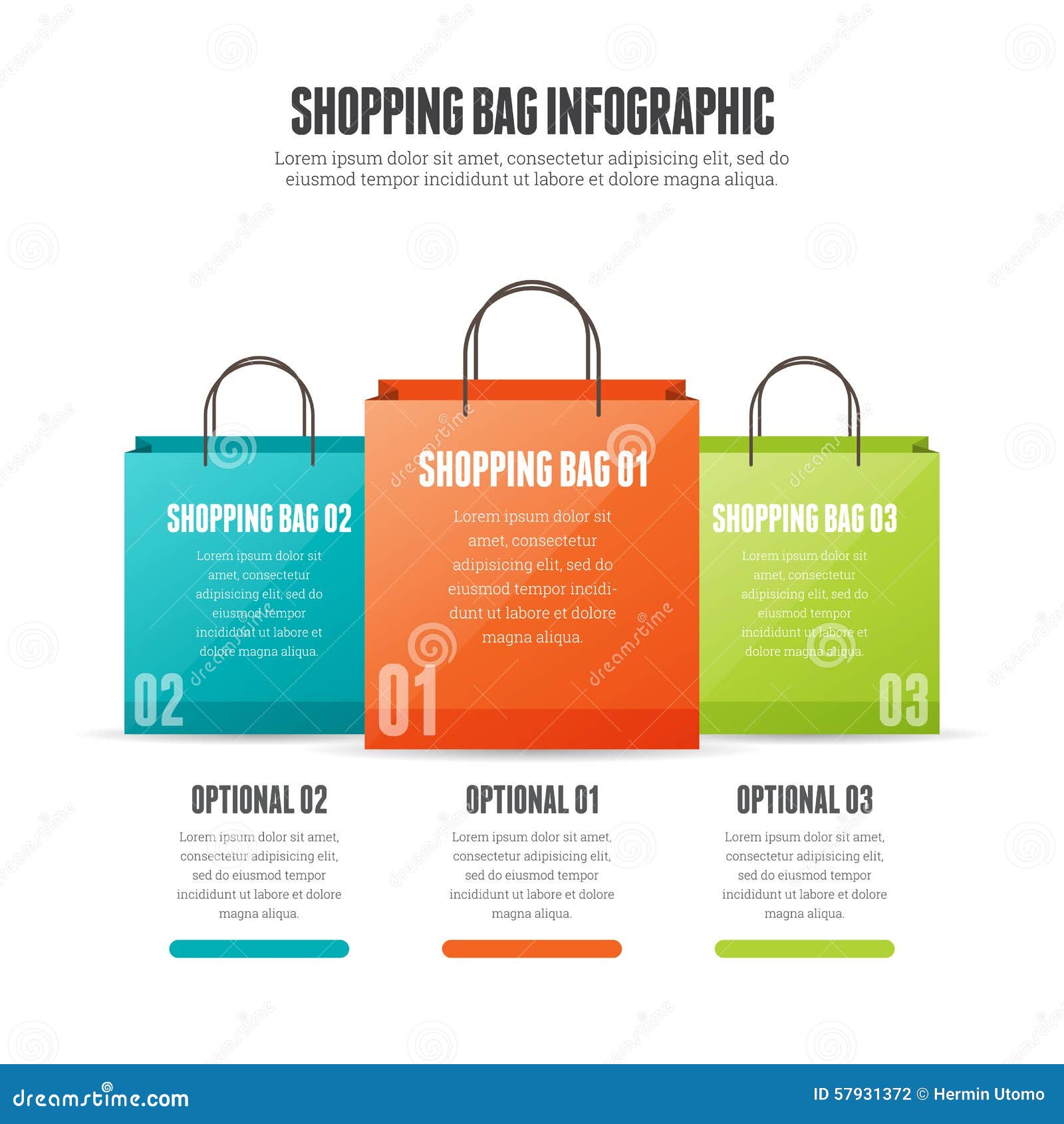 SHOPPING BAG INFOGRAPHIC

Lorem ipsum dolor sit amet, consectetur adipisicing elit, sed do eiusmod tempor incididunt ut labore et dolore magna aliqua.

SHOPPING BAG 02

Lorem ipsum dolor sit amet, consectetur adipisicing elit, sed do eiusmod tempor incididunt ut labore et dolore magna aliqua.

02

SHOPPING BAG 01

Lorem ipsum dolor sit amet, consectetur adipisicing elit, sed do eiusmod tempor incididunt ut labore et dolore magna aliqua.

01

SHOPPING BAG 03

Lorem ipsum dolor sit amet, consectetur adipisicing elit, sed do eiusmod tempor incididunt ut labore et dolore magna aliqua.

03

OPTIONAL 02

Lorem ipsum dolor sit amet, consectetur adipisicing elit, sed do eiusmod tempor incididunt ut labore et dolore magna aliqua.

OPTIONAL 01

Lorem ipsum dolor sit amet, consectetur adipisicing elit, sed do eiusmod tempor incididunt ut labore et dolore magna aliqua.

OPTIONAL 03

Lorem ipsum dolor sit amet, consectetur adipisicing elit, sed do eiusmod tempor incididunt ut labore et dolore magna aliqua.

dreamstime.com

ID 57931372 © Hermin Utomo