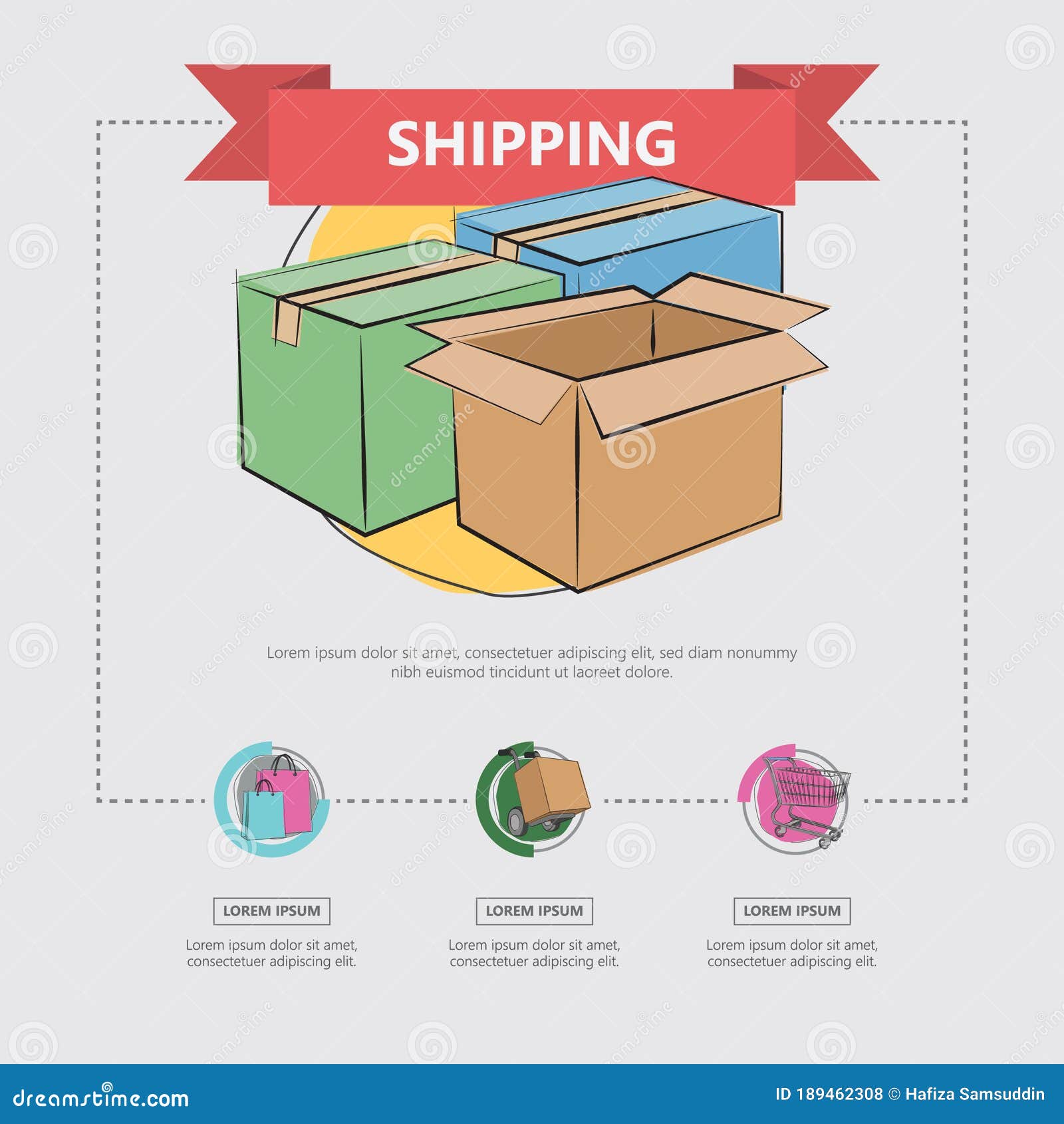 SHIPPING

Lorem ipsum dolor sit amet, consectetuer adipiscing elit, sed diam nonummy nibh euismod tincidunt ut laoreet dolore.

LOREM IPSUM

Lorem ipsum dolor sit amet, consectetuer adipiscing elit.

LOREM IPSUM

Lorem ipsum dolor sit amet, consectetuer adipiscing elit.

LOREM IPSUM

Lorem ipsum dolor sit amet, consectetuer adipiscing elit.

dreamstime.com

ID 189462308 © Hafiza Samsuddin