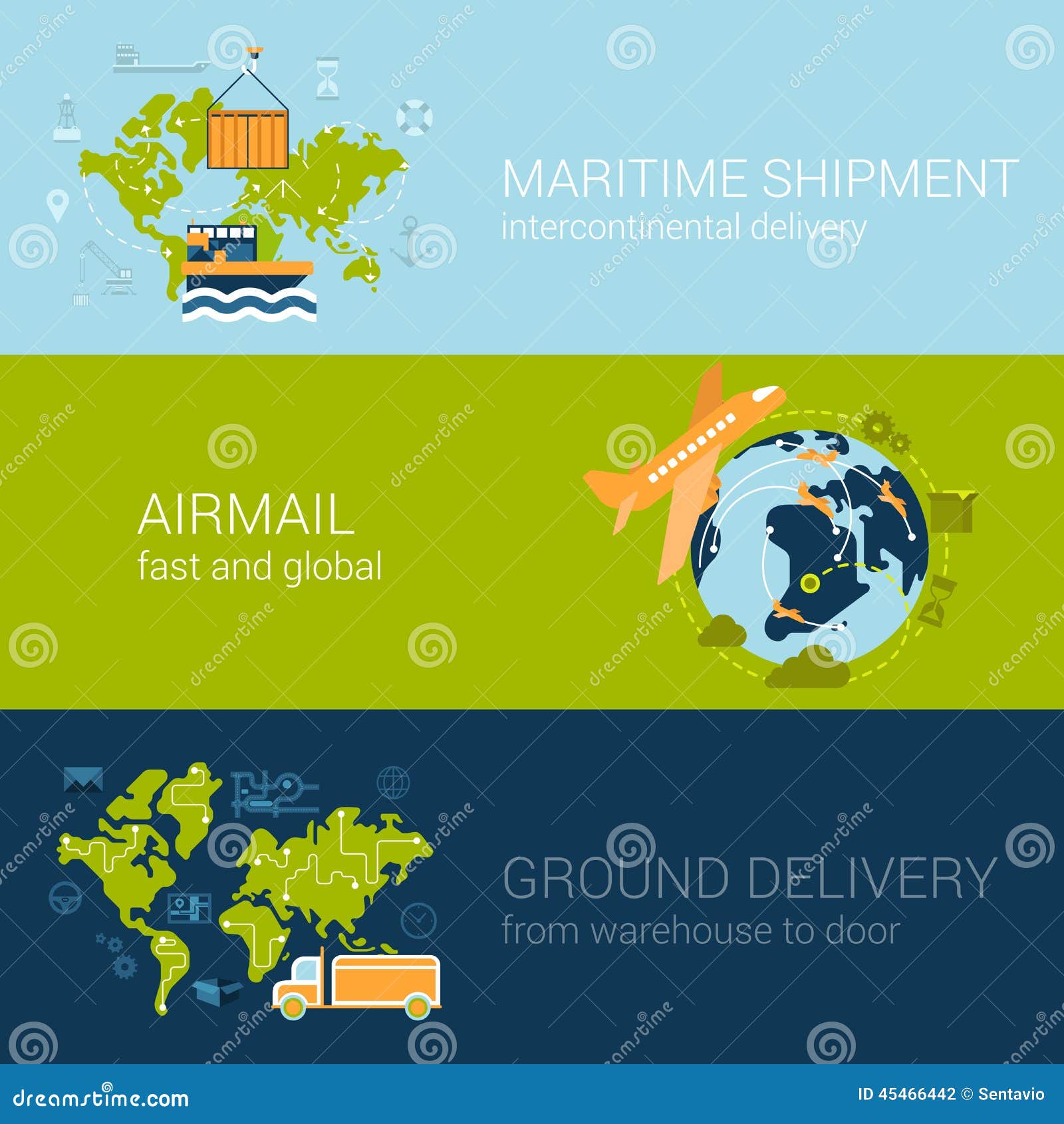 MARITIME SHIPMENT
intercontinental delivery

AIRMAIL
fast and global

GROUND DELIVERY
from warehouse to door

dreamstime.com

ID 45466442 © Sentavio