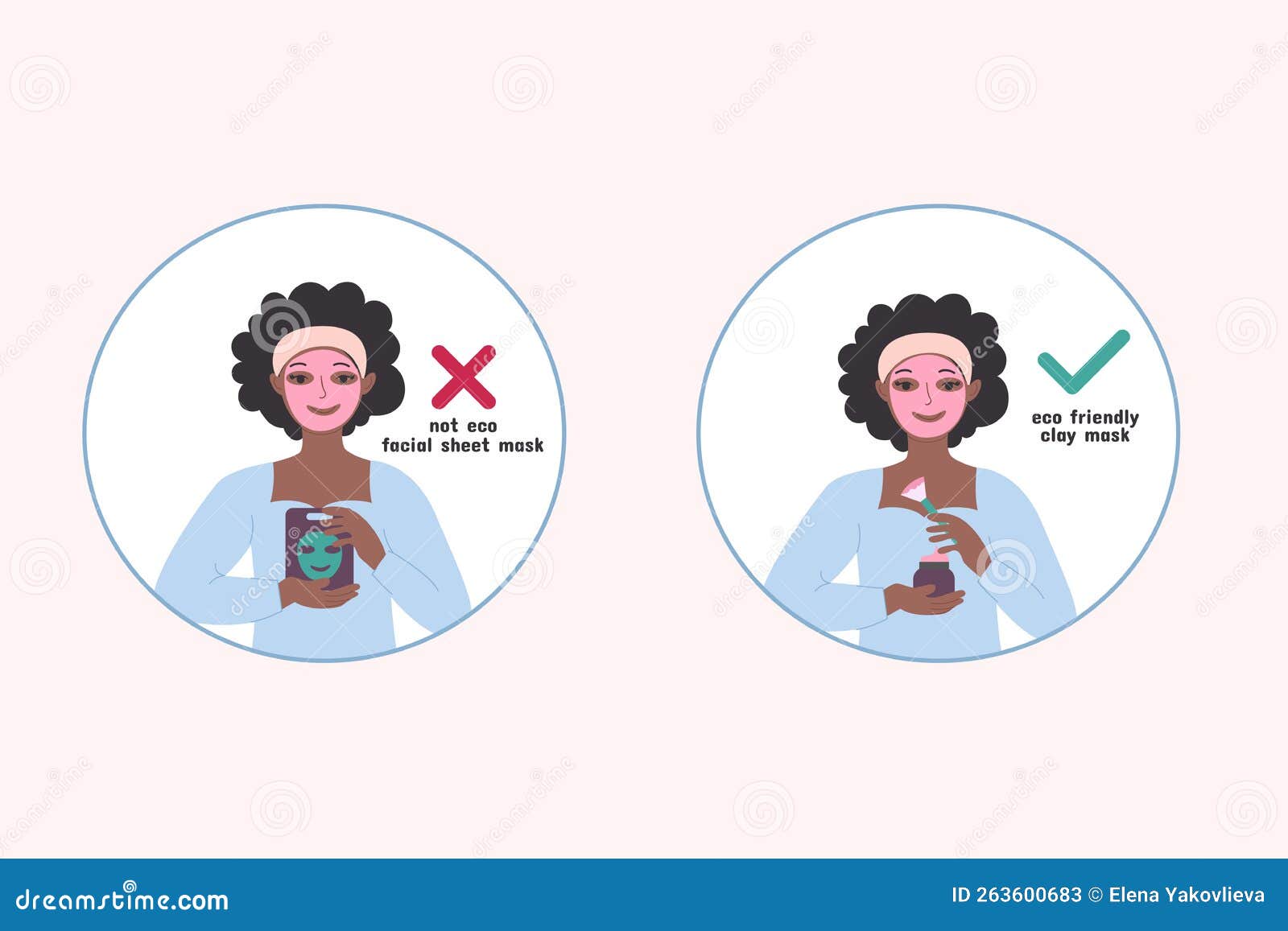 not eco
facial sheet mask

eco friendly
clay mask

dreamstime.com

ID 263600683 © Elena Yakovlieva