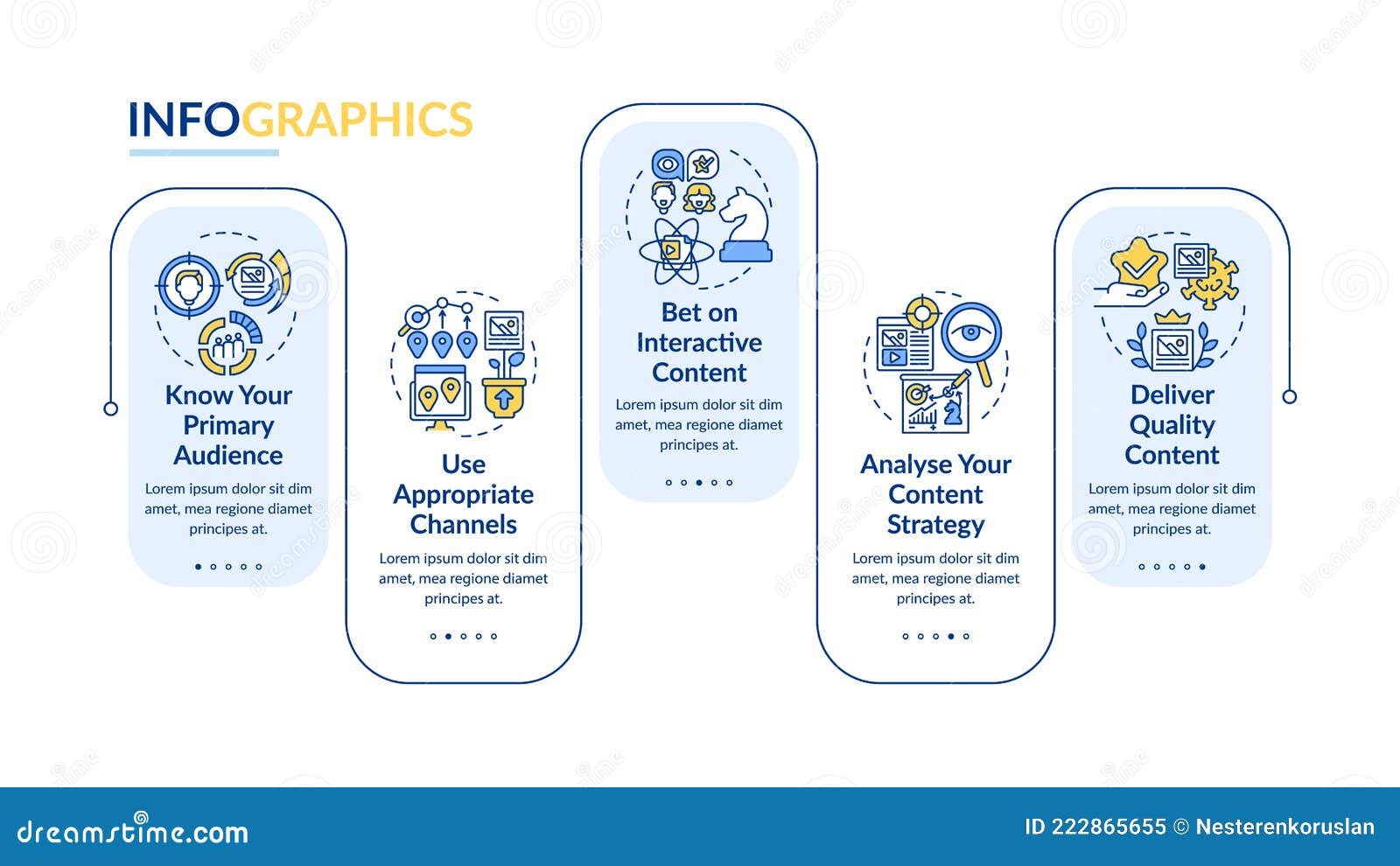 INFOGRAPHICS

Know Your Primary Audience

Lorem ipsum dolor sit dim amet, mea regione diamet principes at.

Use Appropriate Channels

Lorem ipsum dolor sit dim amet, mea regione diamet principes at.

Bet on Interactive Content

Lorem ipsum dolor sit dim amet, mea regione diamet principes at.

Analyse Your Content Strategy

Lorem ipsum dolor sit dim amet, mea regione diamet principes at.

Deliver Quality Content

Lorem ipsum dolor sit dim amet, mea regione diamet principes at.

dreamstime.com

ID 222865655 © Nesterenkoruslan