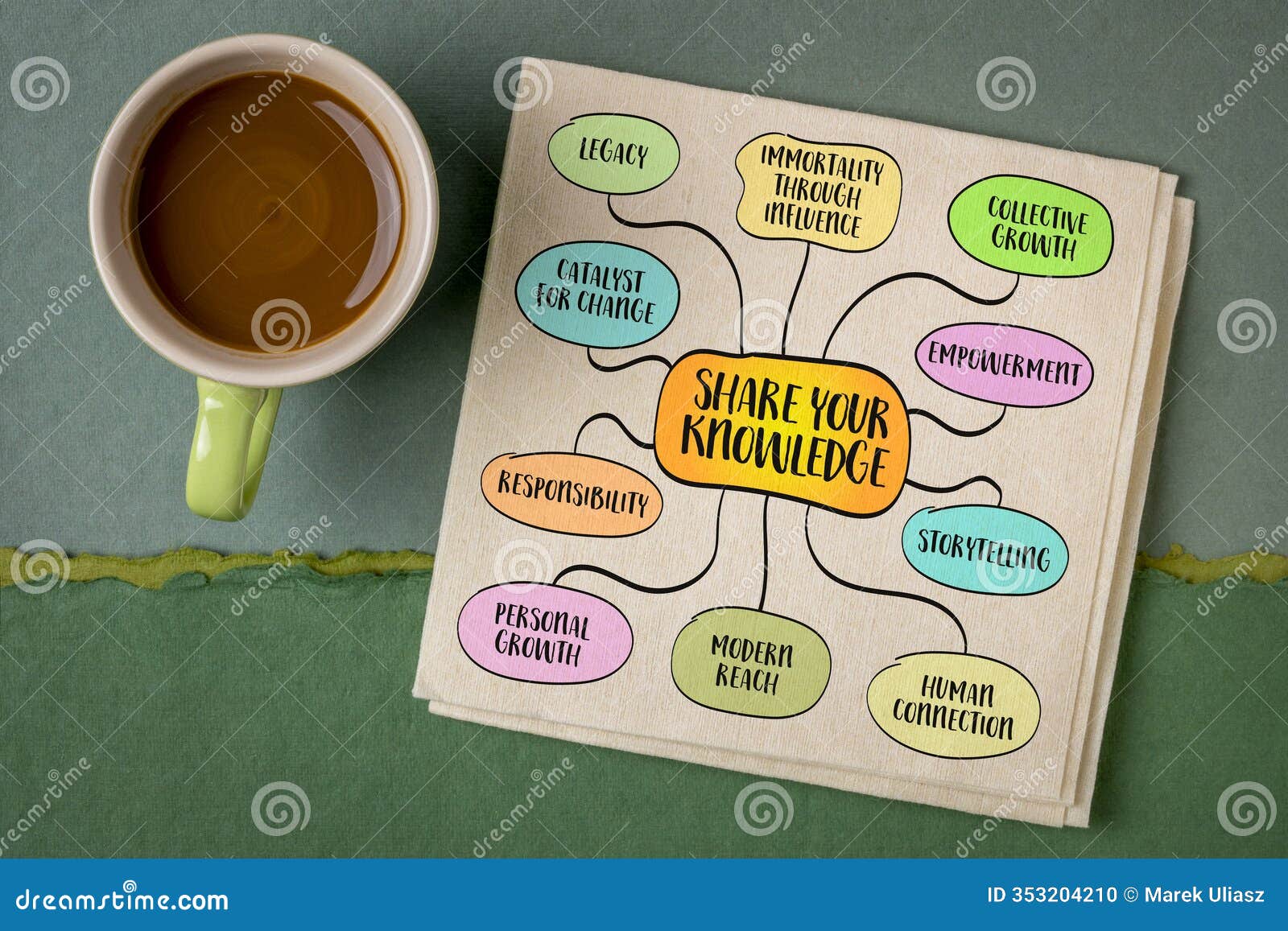 LEGACY

IMMORTALITY THROUGH INFLUENCE

COLLECTIVE GROWTH

CATALYST FOR CHANGE

EMPOWERMENT

SHARE YOUR KNOWLEDGE

RESPONSIBILITY

STORYTELLING

PERSONAL GROWTH

MODERN REACH

HUMAN CONNECTION

dreamstime

dreamstime.com

ID 353204210 © Marek Uliasz