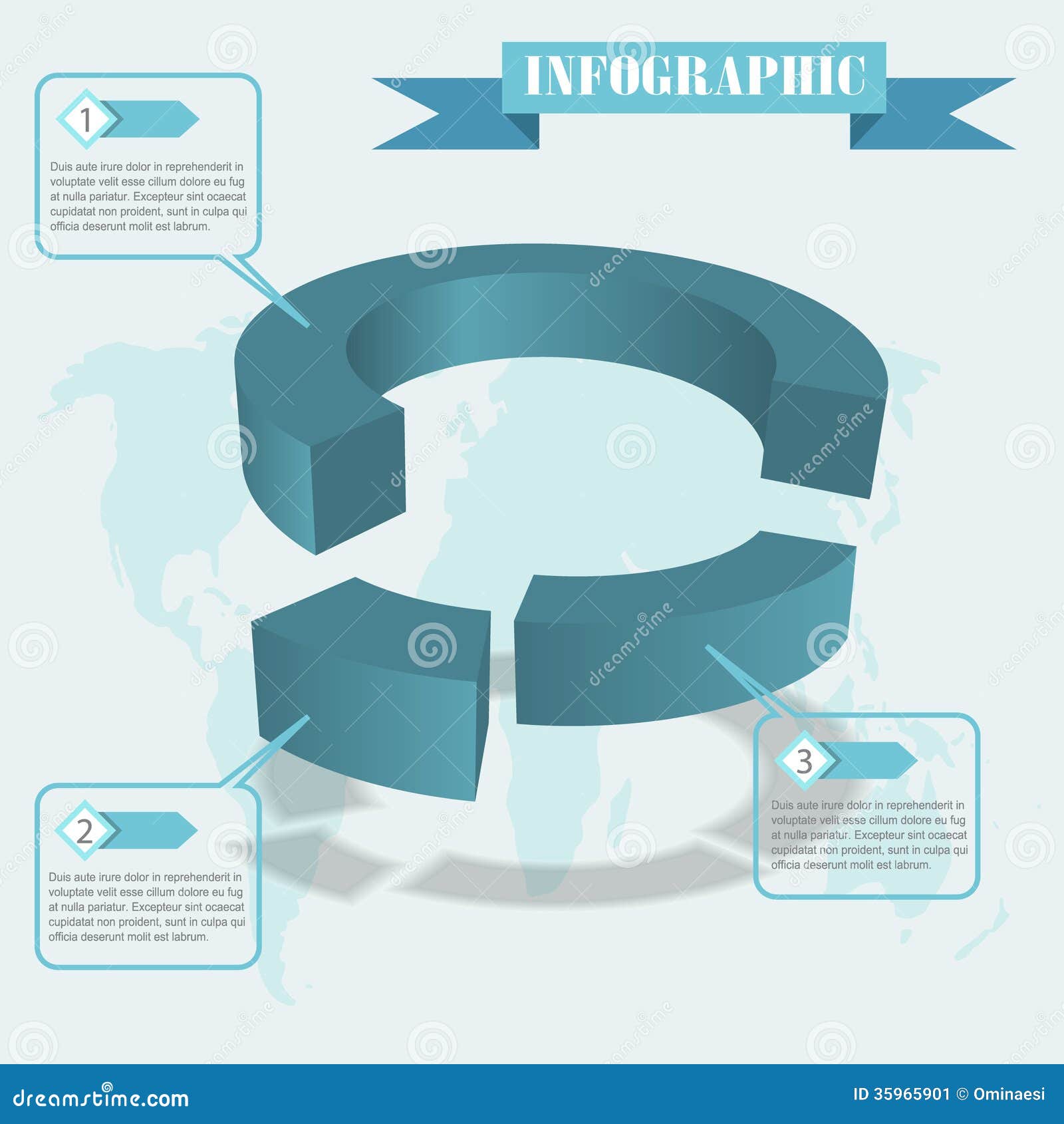 INFOGRAPHIC

1

Duis aute irure dolor in reprehenderit in voluptate velit esse cillum dolore eu fug at nulla pariatur. Excepteur sint ocaecat cupidatat non proident, sunt in culpa qui officia deserunt molit est labrum.

2

Duis aute irure dolor in reprehenderit in voluptate velit esse cillum dolore eu fug at nulla pariatur. Excepteur sint ocaecat cupidatat non proident, sunt in culpa qui officia deserunt molit est labrum.

3

Duis aute irure dolor in reprehenderit in voluptate velit esse cillum dolore eu fug at nulla pariatur. Excepteur sint ocaecat cupidatat non proident, sunt in culpa qui officia deserunt molit est labrum.

dreamstime.com

ID 35965901 © Ominaesi