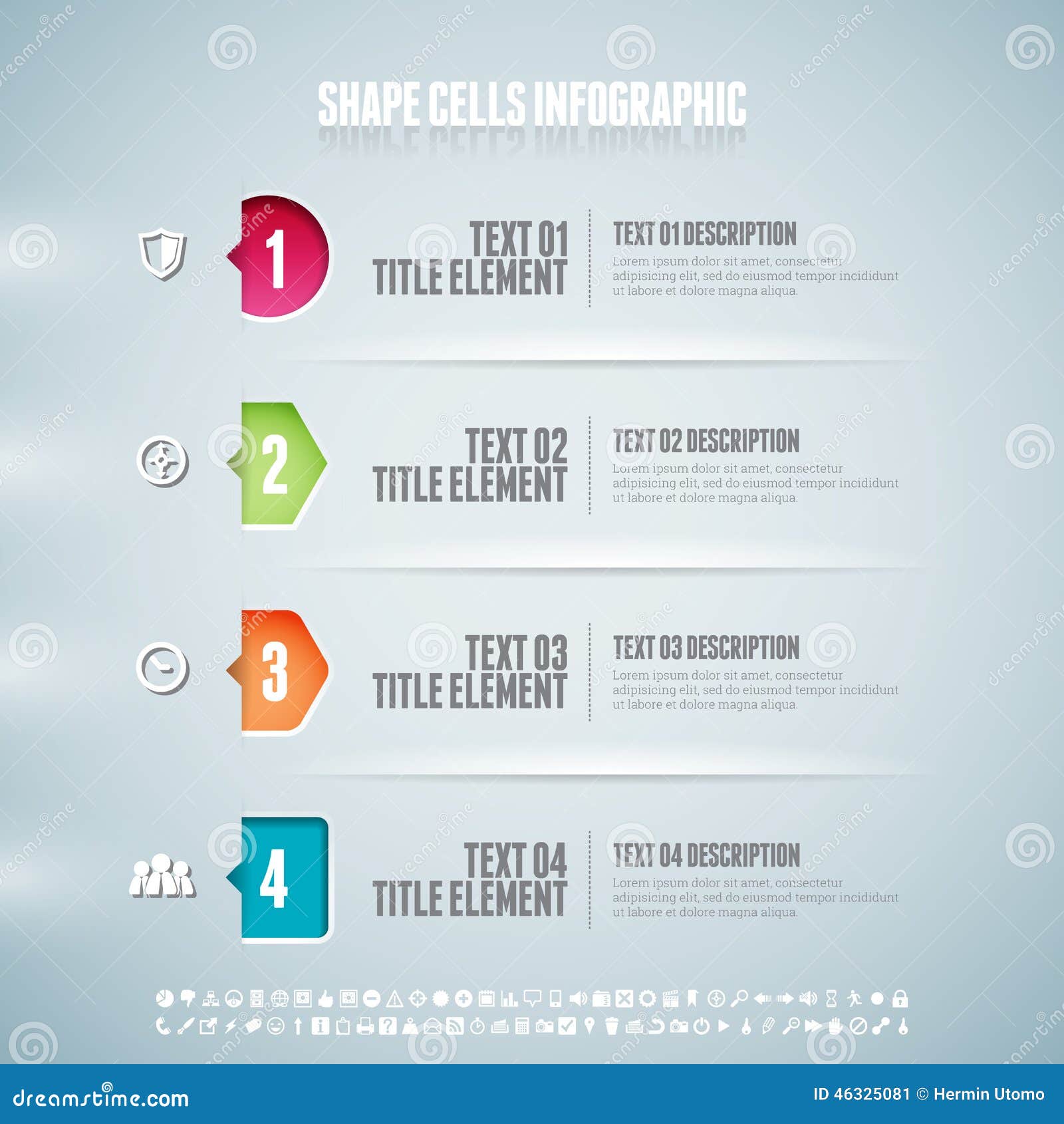 SHAPE CELLS INFOGRAPHIC

1

TEXT 01
TITLE ELEMENT

TEXT 01 DESCRIPTION
Lorem ipsum dolor sit amet, consectetur adipisicing elit, sed do eiusmod tempor incididunt ut labore et dolore magna aliqua.

2

TEXT 02
TITLE ELEMENT

TEXT 02 DESCRIPTION
Lorem ipsum dolor sit amet, consectetur adipisicing elit, sed do eiusmod tempor incididunt ut labore et dolore magna aliqua.

3

TEXT 03
TITLE ELEMENT

TEXT 03 DESCRIPTION
Lorem ipsum dolor sit amet, consectetur adipisicing elit, sed do eiusmod tempor incididunt ut labore et dolore magna aliqua.

4

TEXT 04
TITLE ELEMENT

TEXT 04 DESCRIPTION
Lorem ipsum dolor sit amet, consectetur adipisicing elit, sed do eiusmod tempor incididunt ut labore et dolore magna aliqua.

dreamstime.com

ID 46325081 © Hermin Utomo