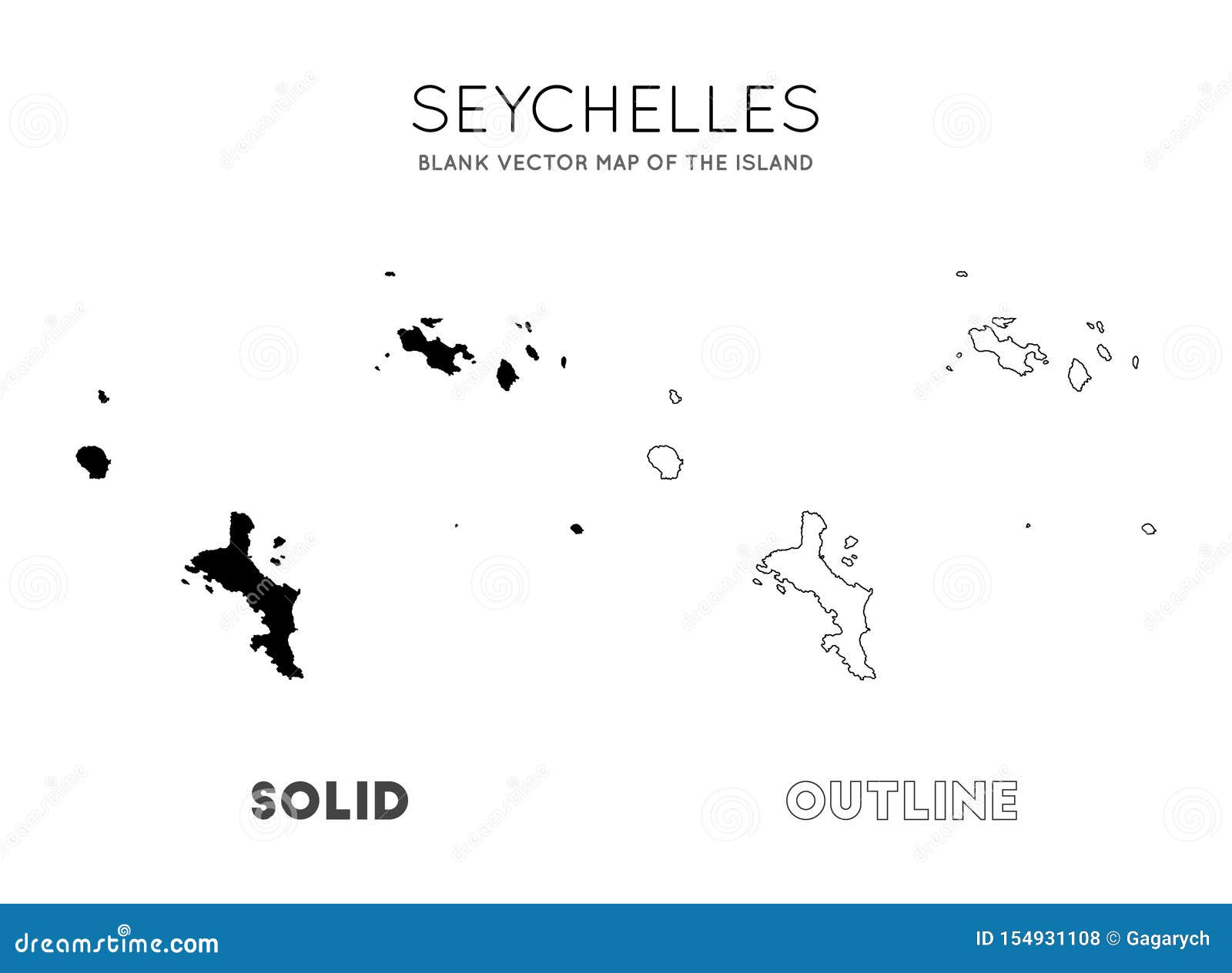 SEYCHELLES

BLANK VECTOR MAP OF THE ISLAND

SOLID

OUTLINE

dreamstime.com

ID 154931108 © Gagarych