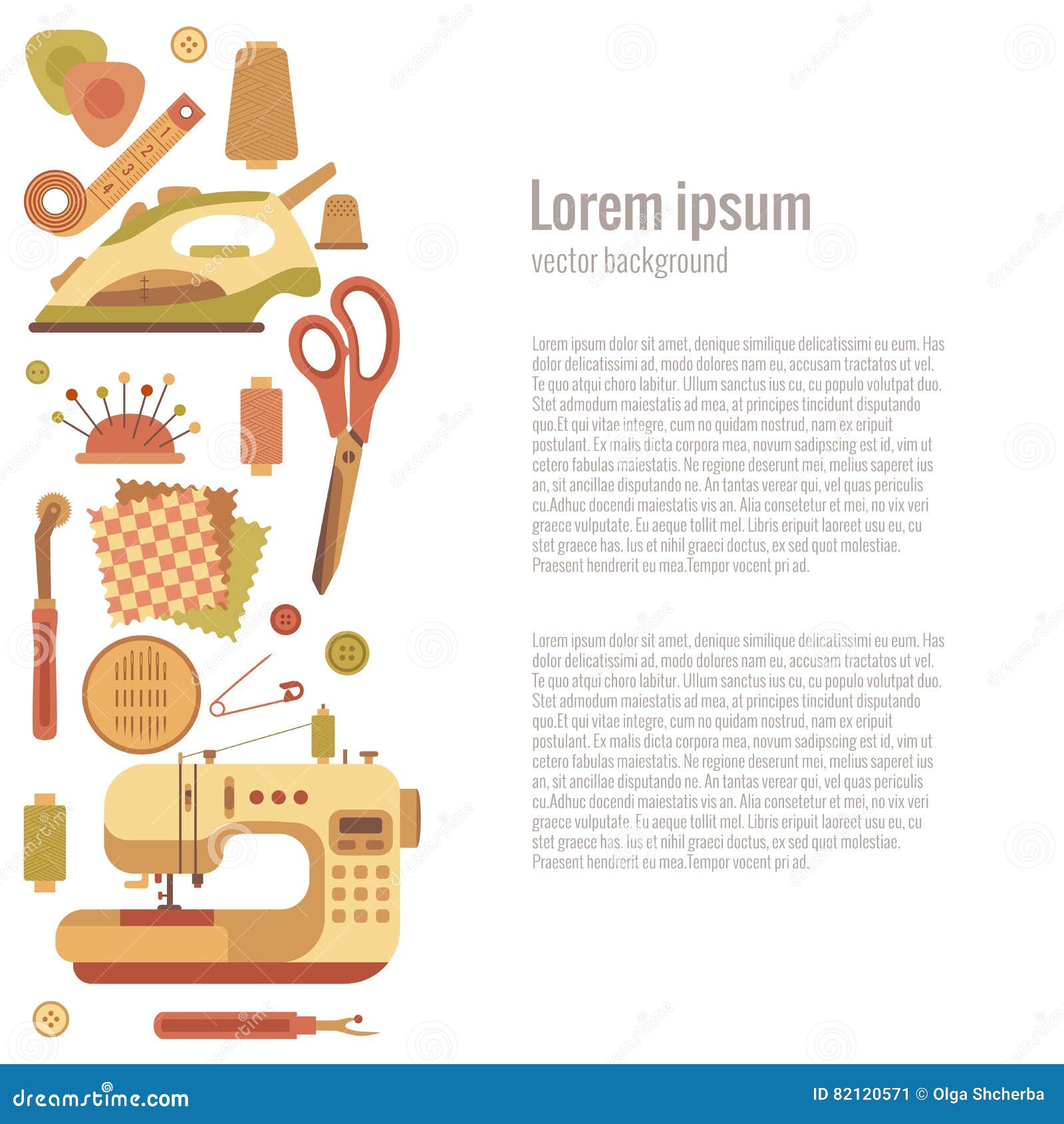 1
2
3
4

Lorem ipsum
vector background

Lorem ipsum dolor sit amet, denique similique delicatissimi eu eum. Has dolor delicatissimi ad, modo dolores nam eu, accusam tractatos ut vel. Te quo atqui choro labitur. Ullum sanctus ius cu, cu populo volutpat duo. Stet admodum maiestatis ad mea, at principes tincidunt disputando quo.Et qui vitae integre, cum no quidam nostrud, nam ex eripuit postulant. Ex malis dicta corpora mea, novum sadipscing est id, vim ut cetero fabulas maiestatis. Ne regione deserunt mei, melius saperet ius an, sit ancillae disputando ne. An tantas verear qui, vel quas periculis cu.Adhuc docendi maiestatis vis an. Alia consetetur et mei, no vix veri graece vulputate. Eu aeque tollit mel. Libris eripuit laoreet usu eu, cu stet graece has. Ius et nihil graeci doctus, ex sed quot molestiae. Praesent hendrerit eu mea.Tempor vocent pri ad.

Lorem ipsum dolor sit amet, denique similique delicatissimi eu eum. Has dolor delicatissimi ad, modo dolores nam eu, accusam tractatos ut vel. Te quo atqui choro labitur. Ullum sanctus ius cu, cu populo volutpat duo. Stet admodum maiestatis ad mea, at principes tincidunt disputando quo.Et qui vitae integre, cum no quidam nostrud, nam ex eripuit postulant. Ex malis dicta corpora mea, novum sadipscing est id, vim ut cetero fabulas maiestatis. Ne regione deserunt mei, melius saperet ius an, sit ancillae disputando ne. An tantas verear qui, vel quas periculis cu.Adhuc docendi maiestatis vis an. Alia consetetur et mei, no vix veri graece vulputate. Eu aeque tollit mel. Libris eripuit laoreet usu eu, cu stet graece has. Ius et nihil graeci doctus, ex sed quot molestiae. Praesent hendrerit eu mea.Tempor vocent pri ad.

dreamstime.com
ID 82120571 © Olga Shcherba