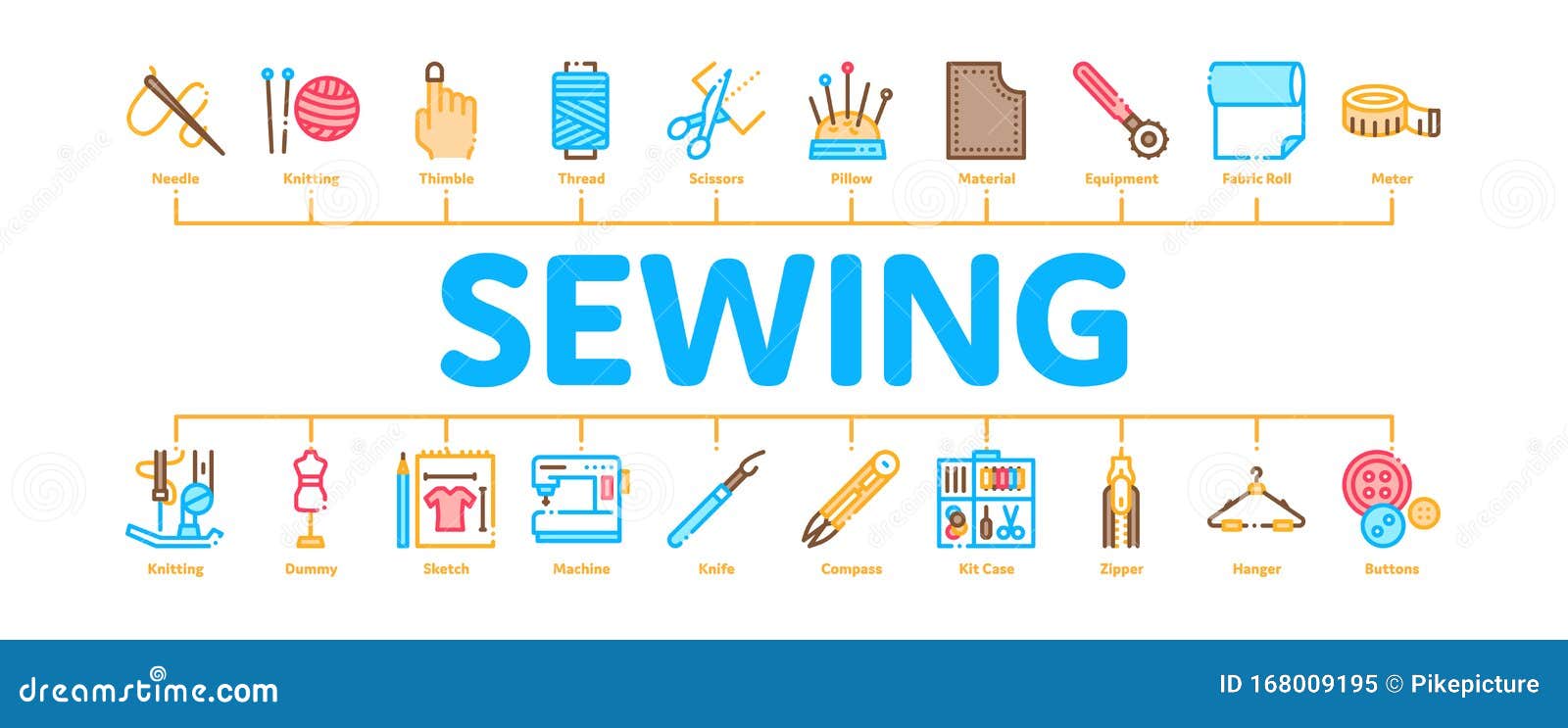 Needle Knitting Thimble Thread Scissors Pillow Material Equipment Fabric Roll Meter

SEWING

Knitting Dummy Sketch Machine Knife Compass Kit Case Zipper Hanger Buttons

dreamstime.com

ID 168009195 © Pikepicture