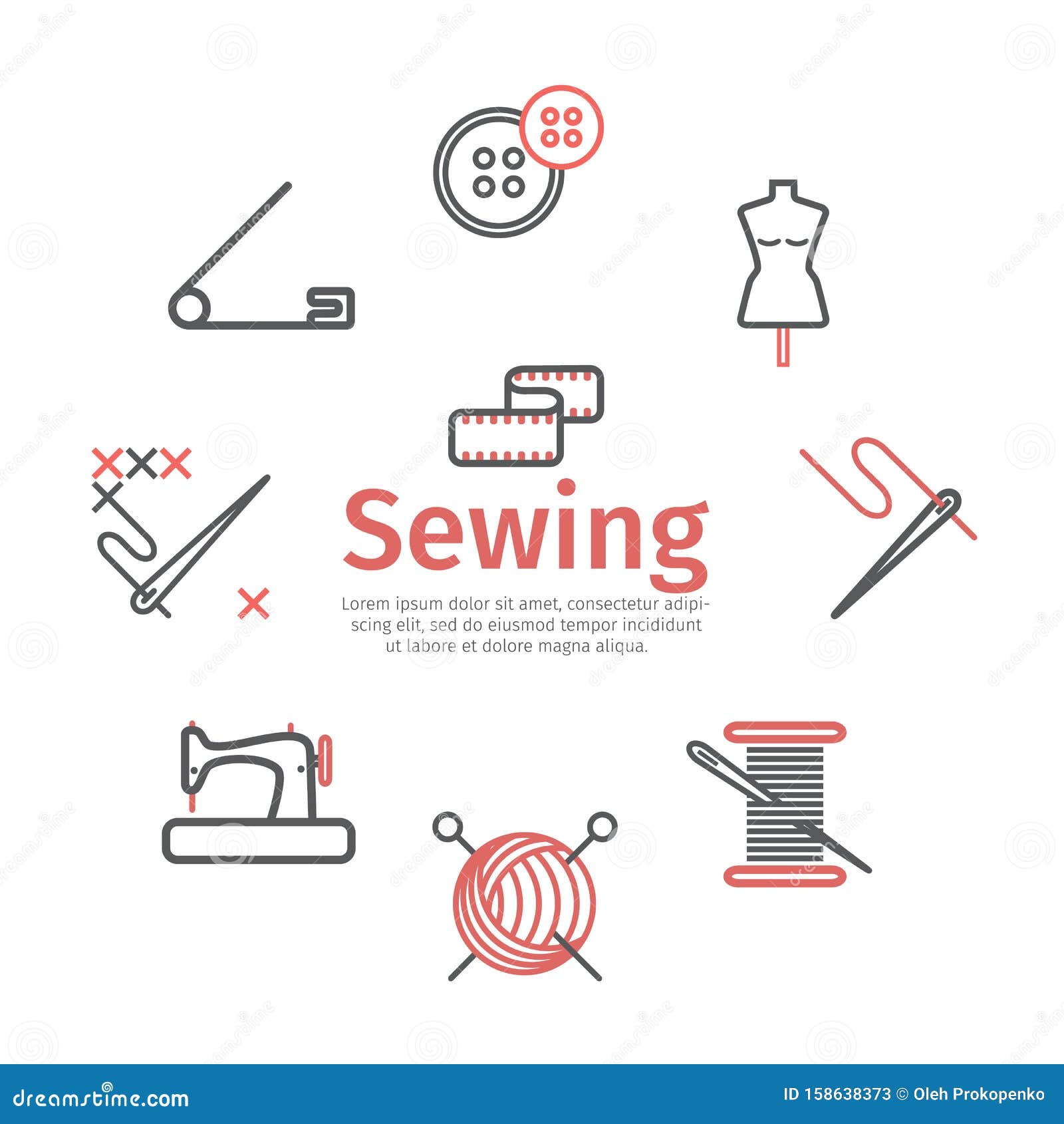 Sewing

Lorem ipsum dolor sit amet, consectetur adipiscing elit, sed do eiusmod tempor incididunt ut labore et dolore magna aliqua.

dreamstime.com

ID 158638373 © Oleh Prokopenko