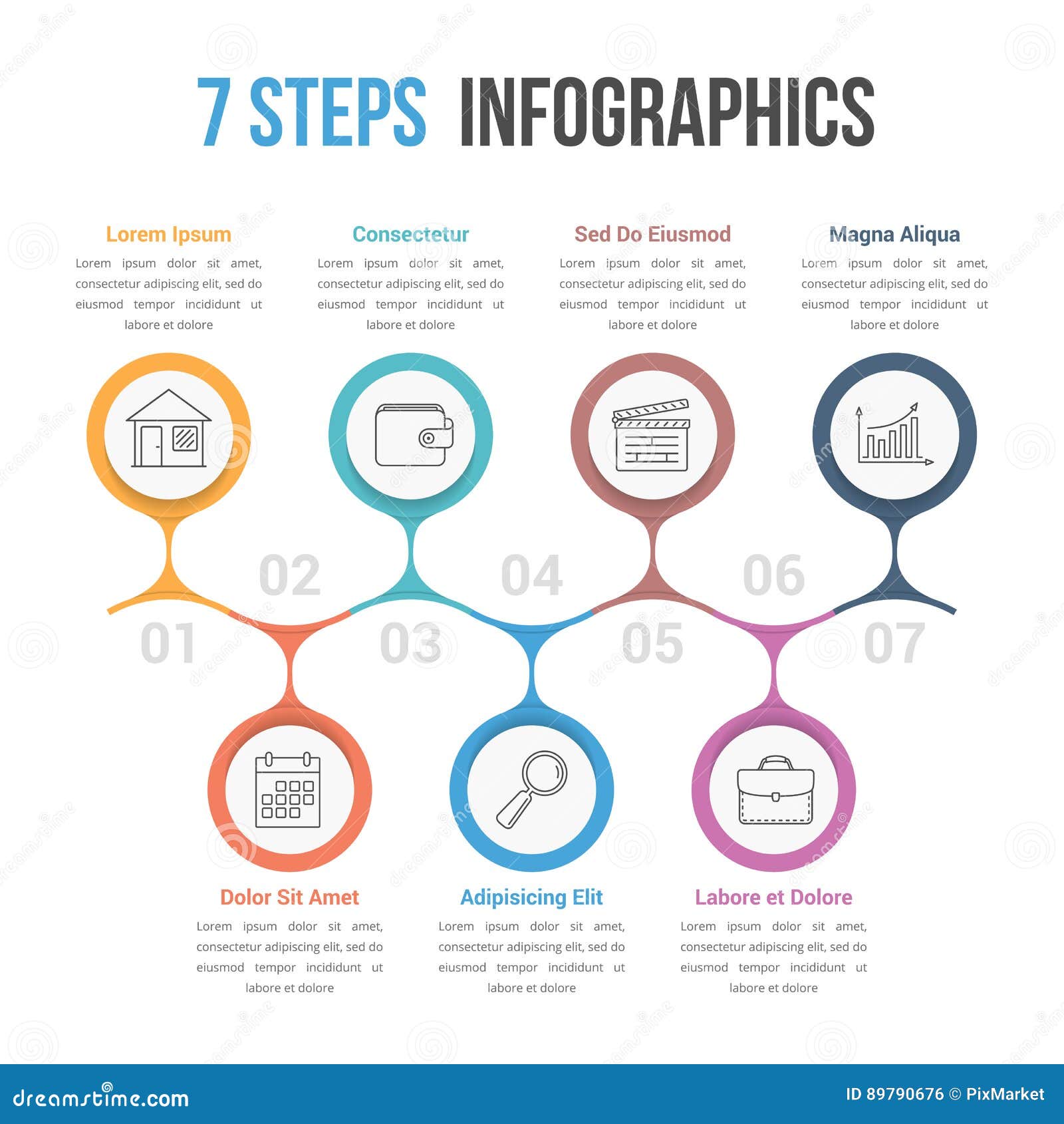 7 STEPS INFOGRAPHICS

Lorem Ipsum
Lorem ipsum dolor sit amet, consectetur adipiscing elit, sed do eiusmod tempor incididunt ut labore et dolore

Consectetur
Lorem ipsum dolor sit amet, consectetur adipiscing elit, sed do eiusmod tempor incididunt ut labore et dolore

Sed Do Eiusmod
Lorem ipsum dolor sit amet, consectetur adipiscing elit, sed do eiusmod tempor incididunt ut labore et dolore

Magna Aliqua
Lorem ipsum dolor sit amet, consectetur adipiscing elit, sed do eiusmod tempor incididunt ut labore et dolore

02

04

06

01

03

05

07

Dolor Sit Amet
Lorem ipsum dolor sit amet, consectetur adipiscing elit, sed do eiusmod tempor incididunt ut labore et dolore

Adipisicing Elit
Lorem ipsum dolor sit amet, consectetur adipiscing elit, sed do eiusmod tempor incididunt ut labore et dolore

Labore et Dolore
Lorem ipsum dolor sit amet, consectetur adipiscing elit, sed do eiusmod tempor incididunt ut labore et dolore

dreamstime.com

ID 89790676 © PixMarket