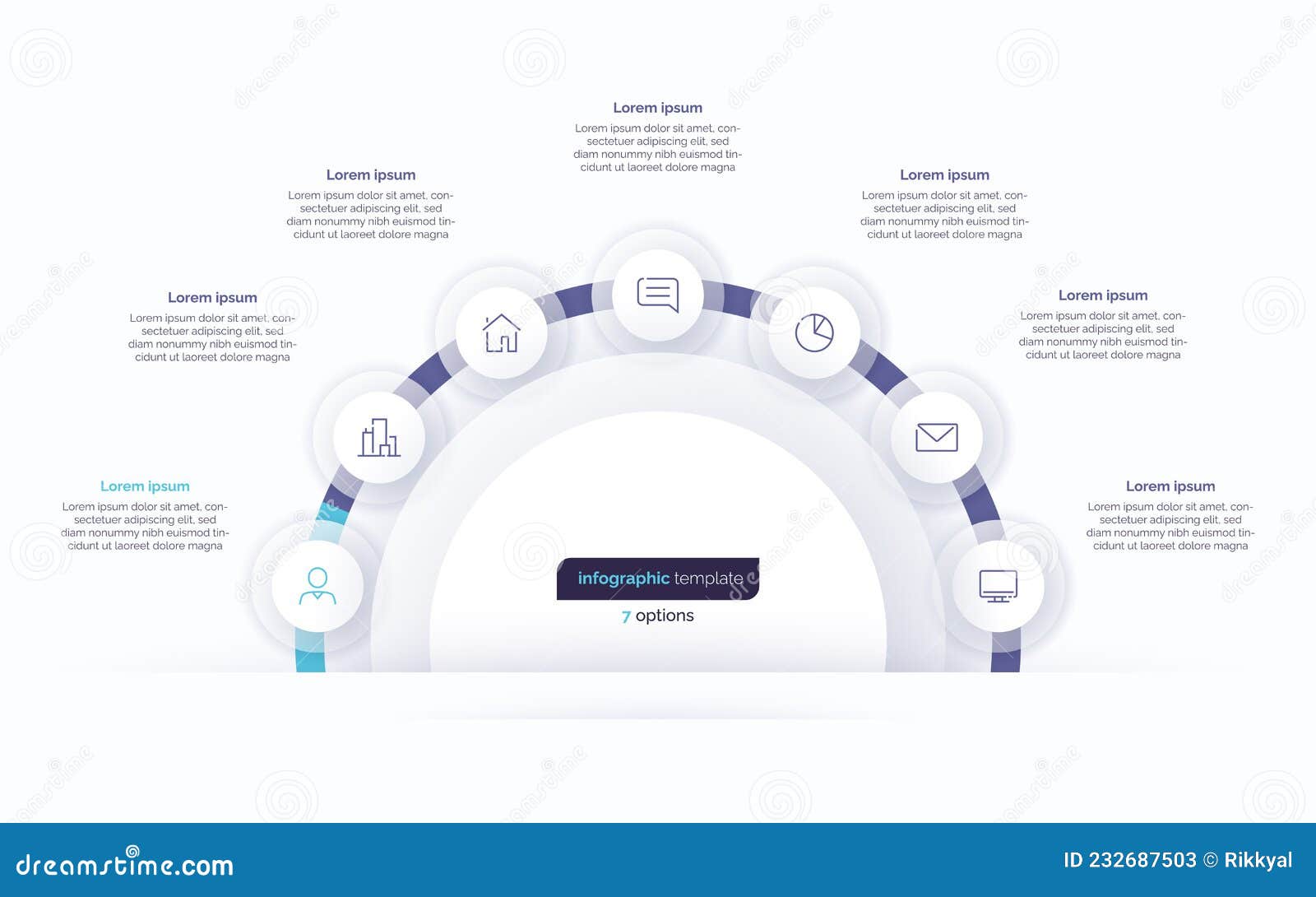 Lorem ipsum
Lorem ipsum dolor sit amet, consectetuer adipiscing elit, sed diam nonummy nibh euismod tincidunt ut laoreet dolore magna

Lorem ipsum
Lorem ipsum dolor sit amet, consectetuer adipiscing elit, sed diam nonummy nibh euismod tincidunt ut laoreet dolore magna

Lorem ipsum
Lorem ipsum dolor sit amet, consectetuer adipiscing elit, sed diam nonummy nibh euismod tincidunt ut laoreet dolore magna

Lorem ipsum
Lorem ipsum dolor sit amet, consectetuer adipiscing elit, sed diam nonummy nibh euismod tincidunt ut laoreet dolore magna

Lorem ipsum
Lorem ipsum dolor sit amet, consectetuer adipiscing elit, sed diam nonummy nibh euismod tincidunt ut laoreet dolore magna

Lorem ipsum
Lorem ipsum dolor sit amet, consectetuer adipiscing elit, sed diam nonummy nibh euismod tincidunt ut laoreet dolore magna

Lorem ipsum
Lorem ipsum dolor sit amet, consectetuer adipiscing elit, sed diam nonummy nibh euismod tincidunt ut laoreet dolore magna

infographic template
7 options

dreamstime.com
ID 232687503 © Rikkyal