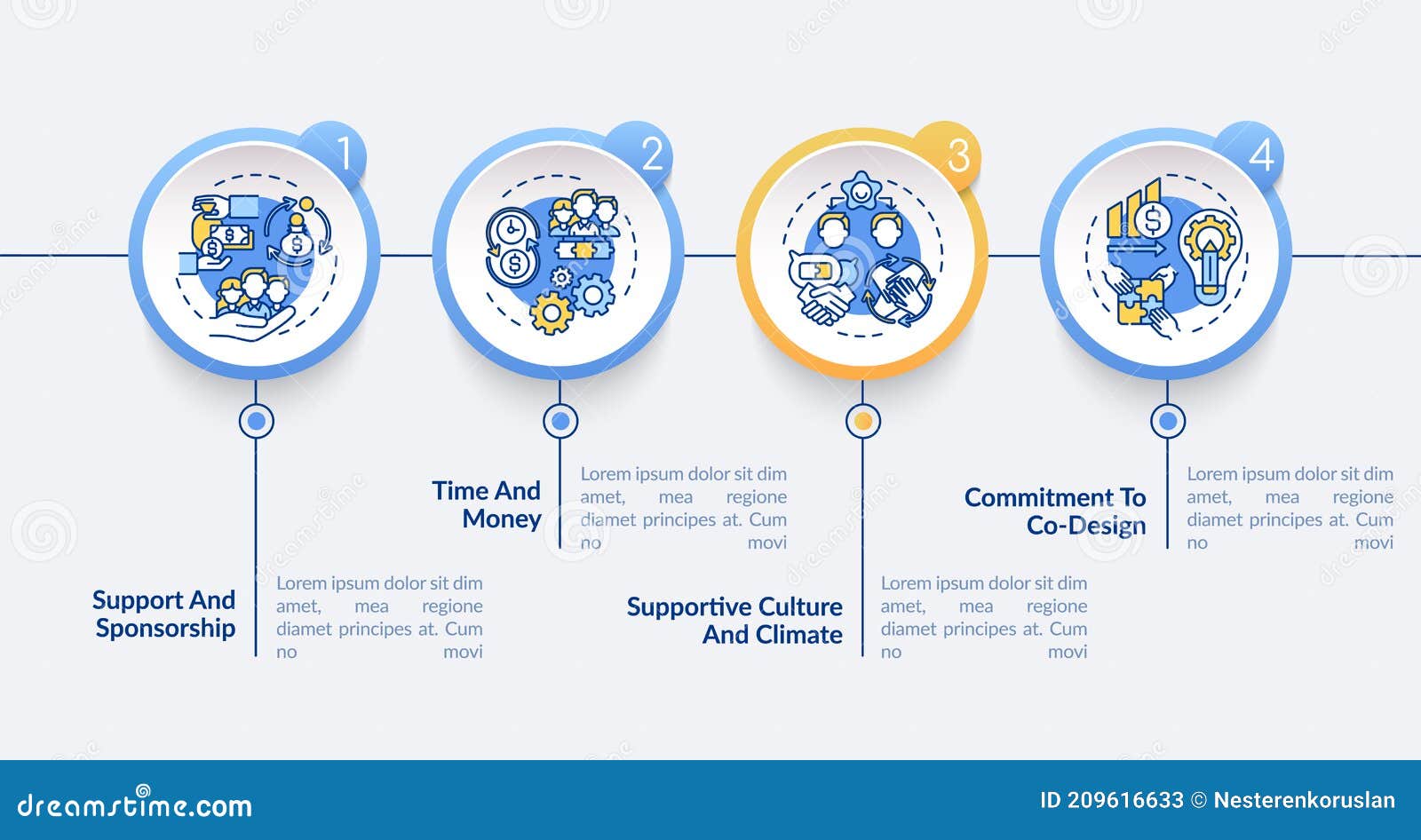 1

2

3

4

Support And Sponsorship

Lorem ipsum dolor sit dim amet, mea regione diamet principes at. Cum no movi

Time And Money

Lorem ipsum dolor sit dim amet, mea regione diamet principes at. Cum no movi

Supportive Culture And Climate

Lorem ipsum dolor sit dim amet, mea regione diamet principes at. Cum no movi

Commitment To Co-Design

Lorem ipsum dolor sit dim amet, mea regione diamet principes at. Cum no movi

dreamstime.com

ID 209616633 © Nesterenkoruslan