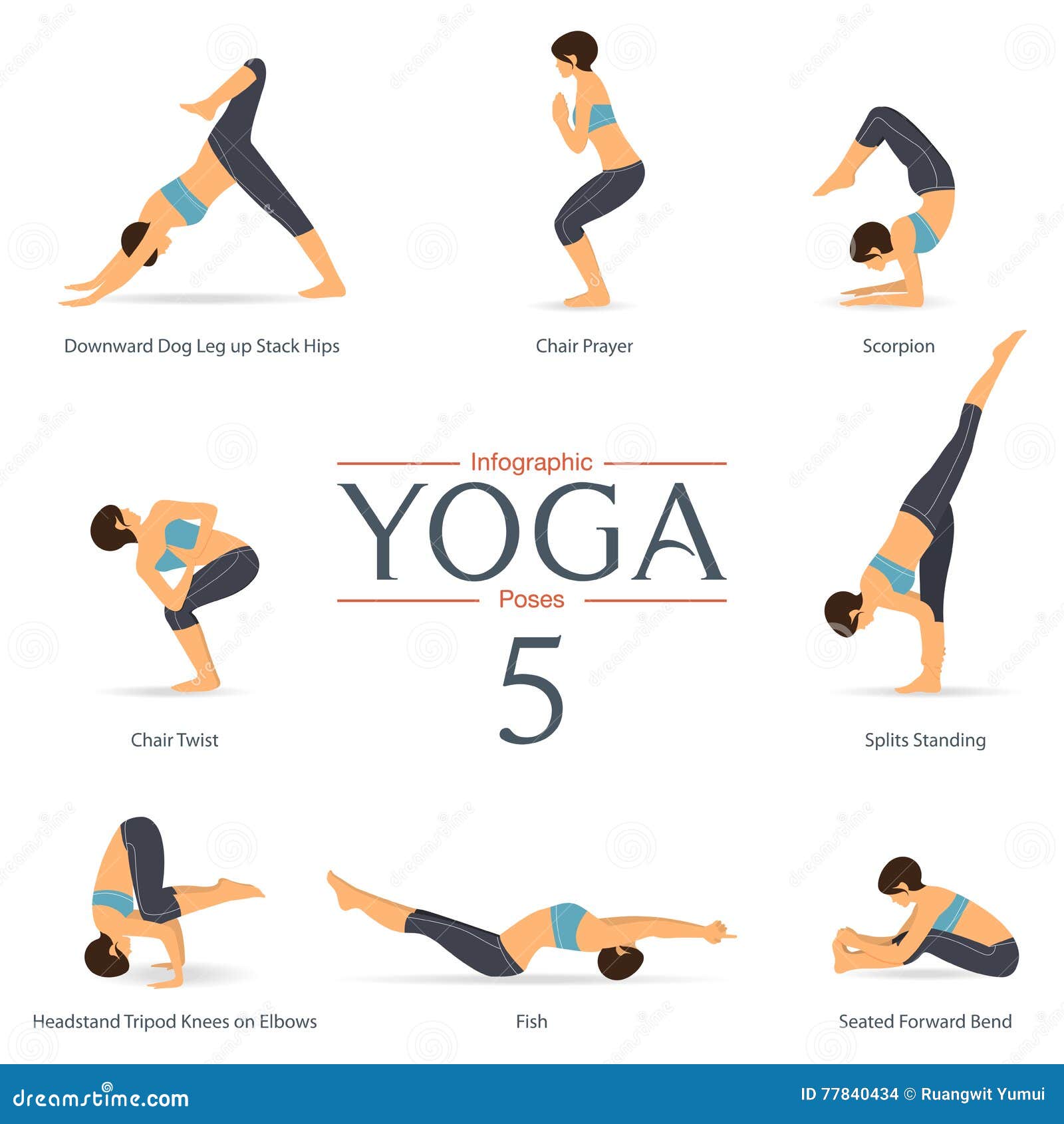 Downward Dog Leg up Stack Hips

Chair Prayer

Scorpion

Infographic
YOGA
Poses
5

Chair Twist

Splits Standing

Headstand Tripod Knees on Elbows

Fish

Seated Forward Bend

dreamstime.com

ID 77840434 © Ruangwit Yumui