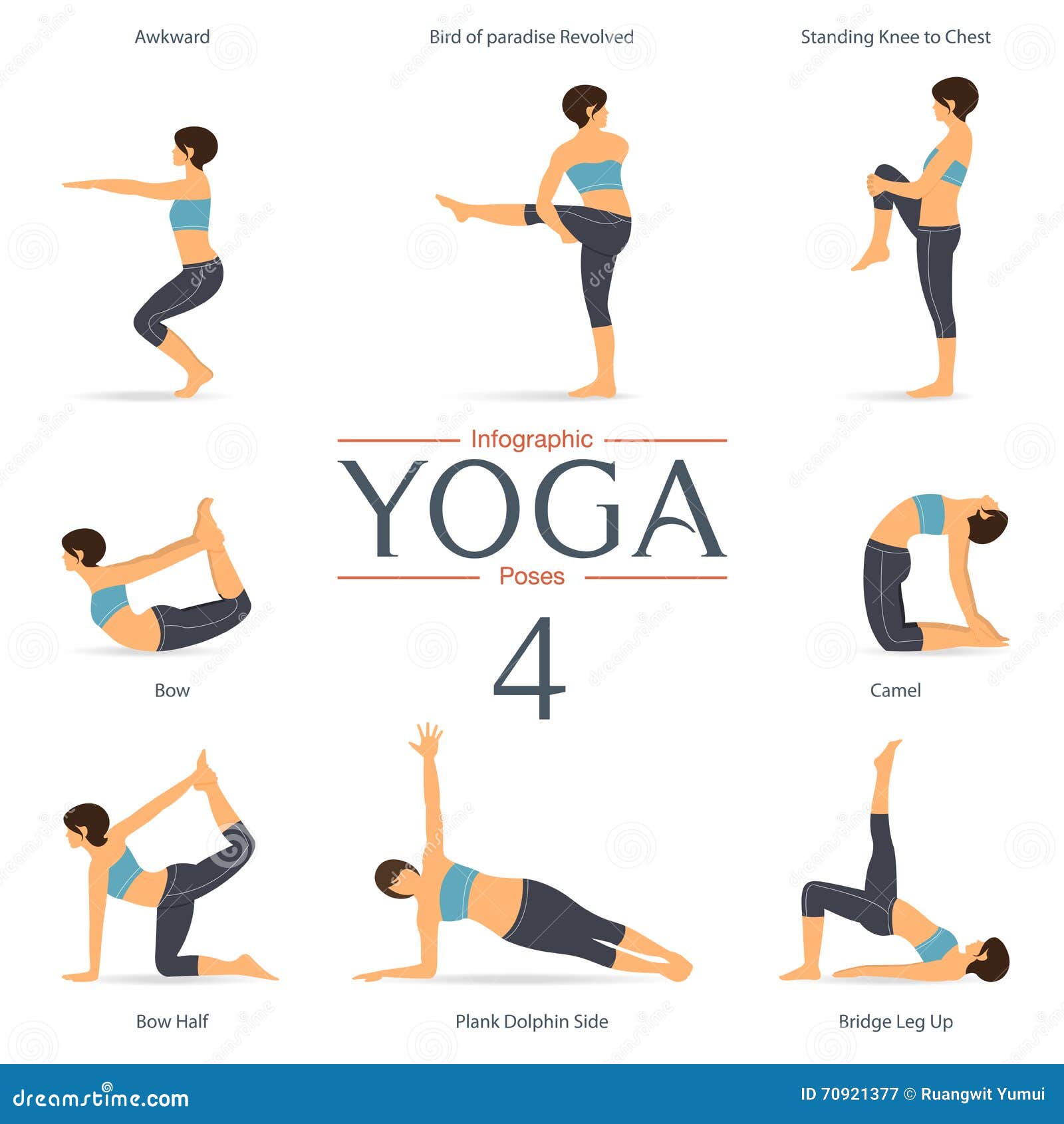 Awkward

Bird of paradise Revolved

Standing Knee to Chest

Infographic

YOGA

Poses

4

Bow

Camel

Bow Half

Plank Dolphin Side

Bridge Leg Up

dreamstime.com

ID 70921377 © Ruangwit Yumui