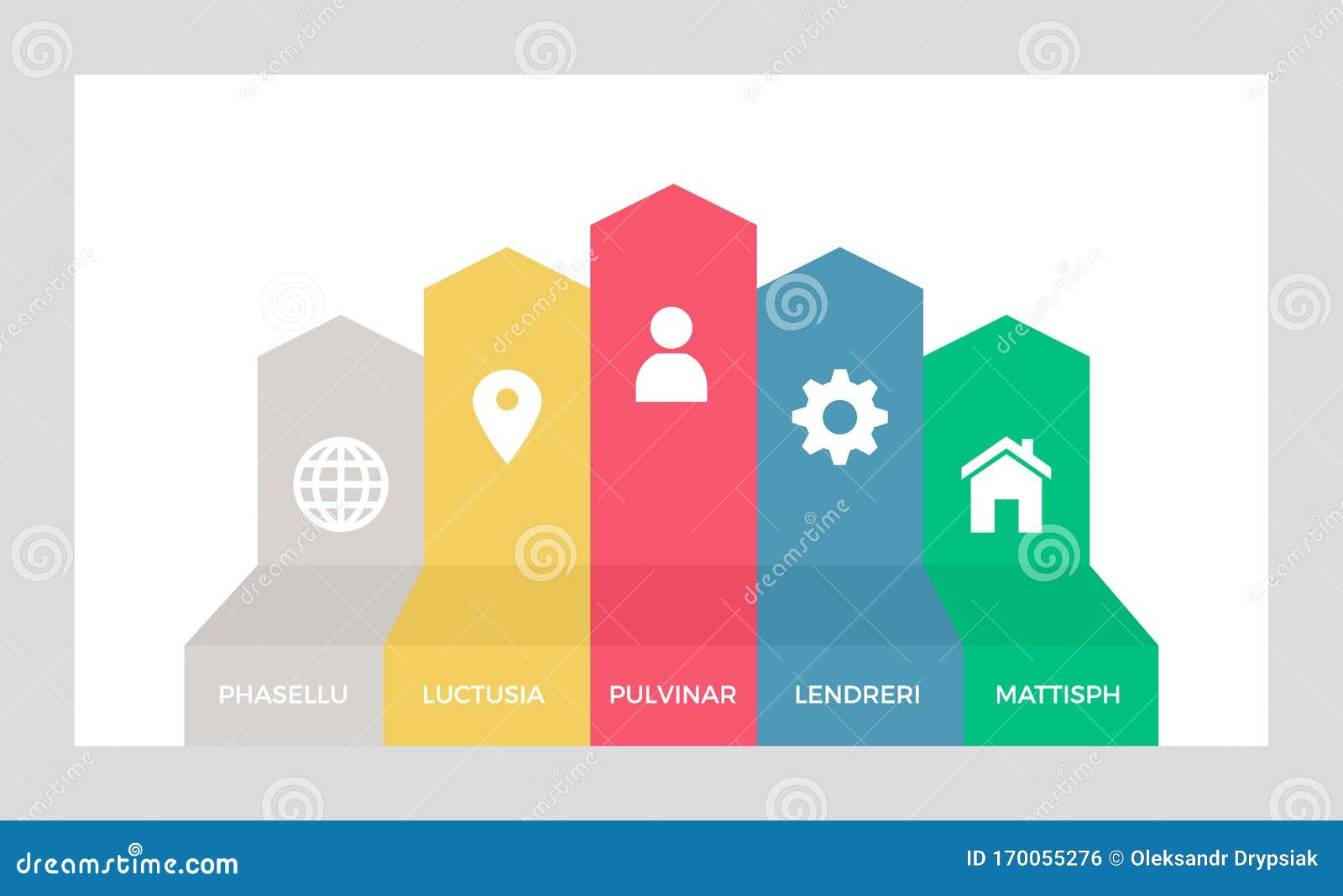 PHASELLU

LUCTUSIA

PULVINAR

LENDRERI

MATTISPH

dreamstime.com

ID 170055276 © Oleksandr Drypsiak