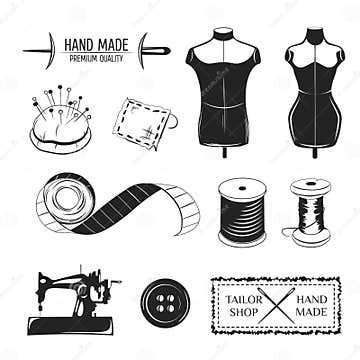 HAND MADE
PREMIUM QUALITY

TAILOR SHOP

HAND MADE