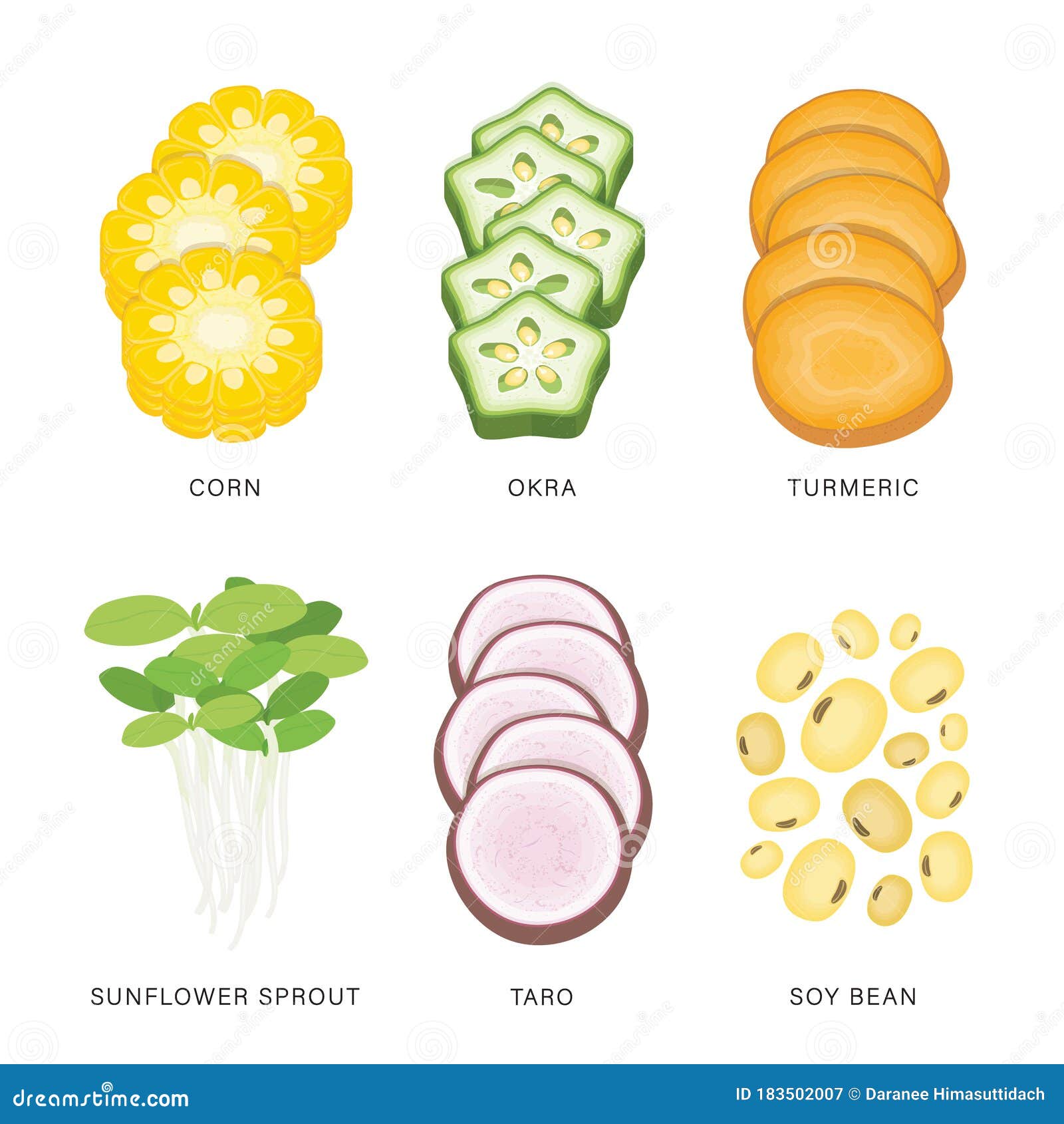 CORN

OKRA

TURMERIC

SUNFLOWER SPROUT

TARO

SOY BEAN

dreamstime.com

ID 183502007 © Daranee Himasuttidach