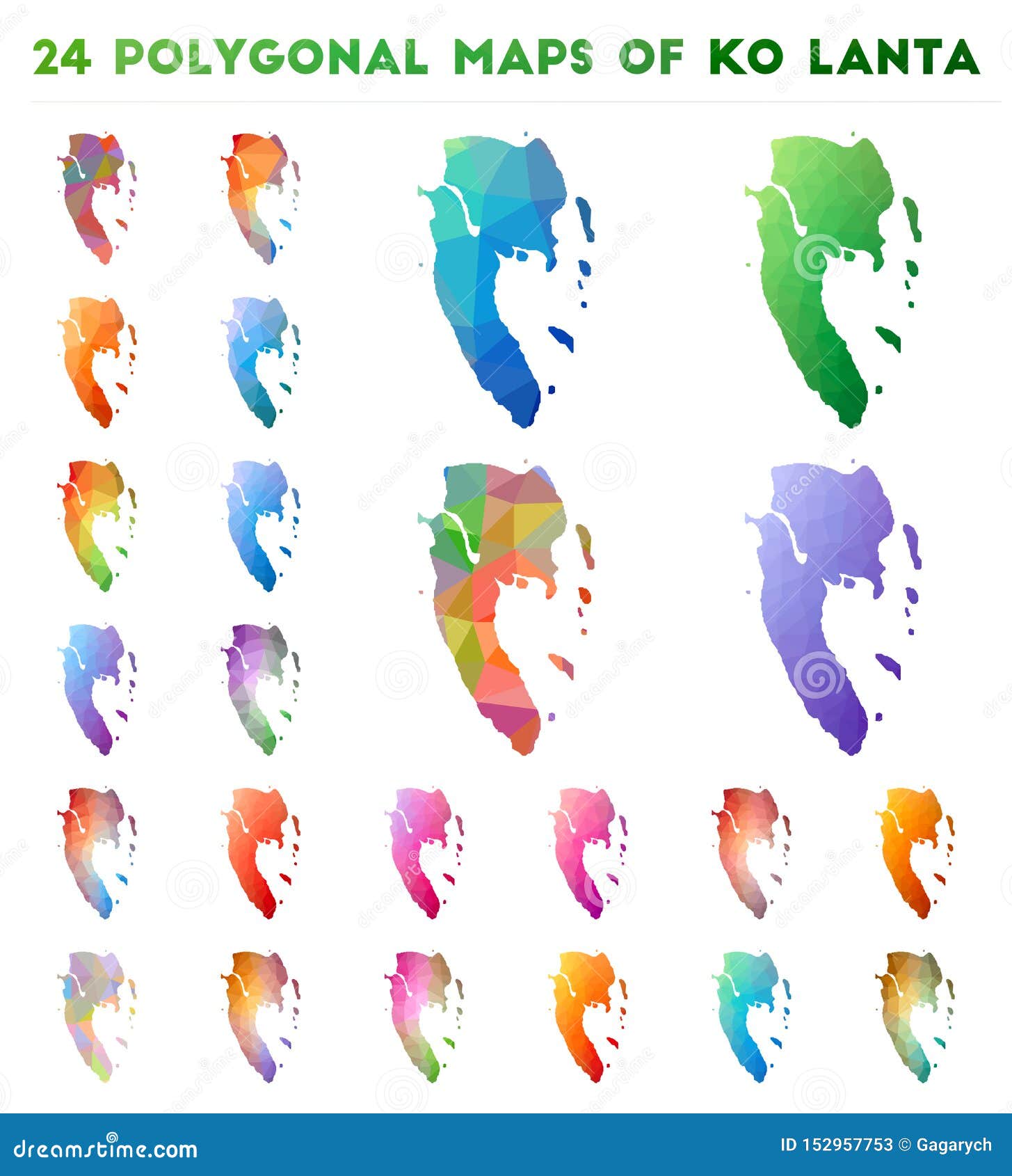 24 POLYGONAL MAPS OF KO LANTA

dreamstime.com

ID 152957753 © Gagarych