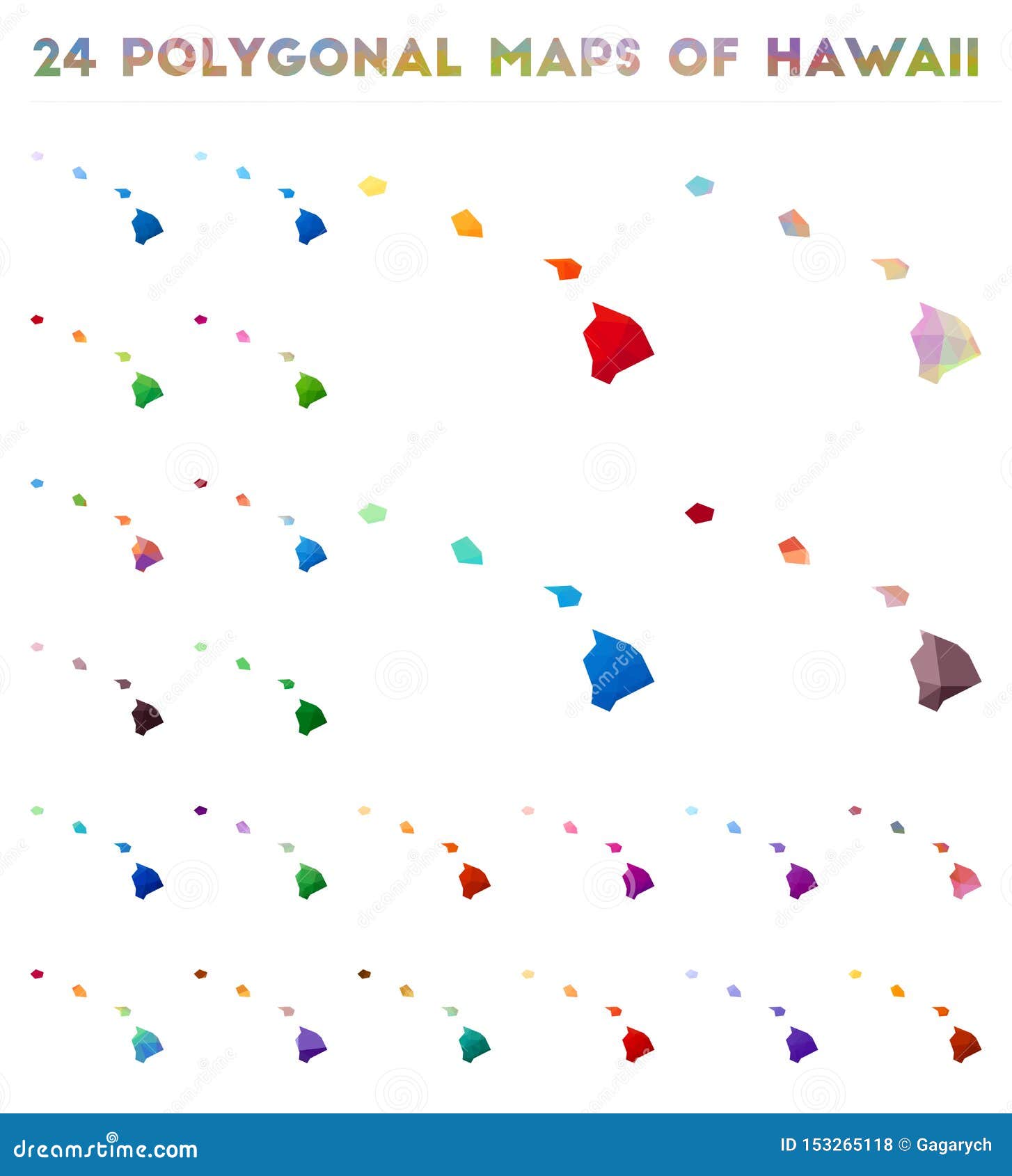 24 POLYGONAL MAPS OF HAWAII

dreamstime.com

ID 153265118 © Gagarych