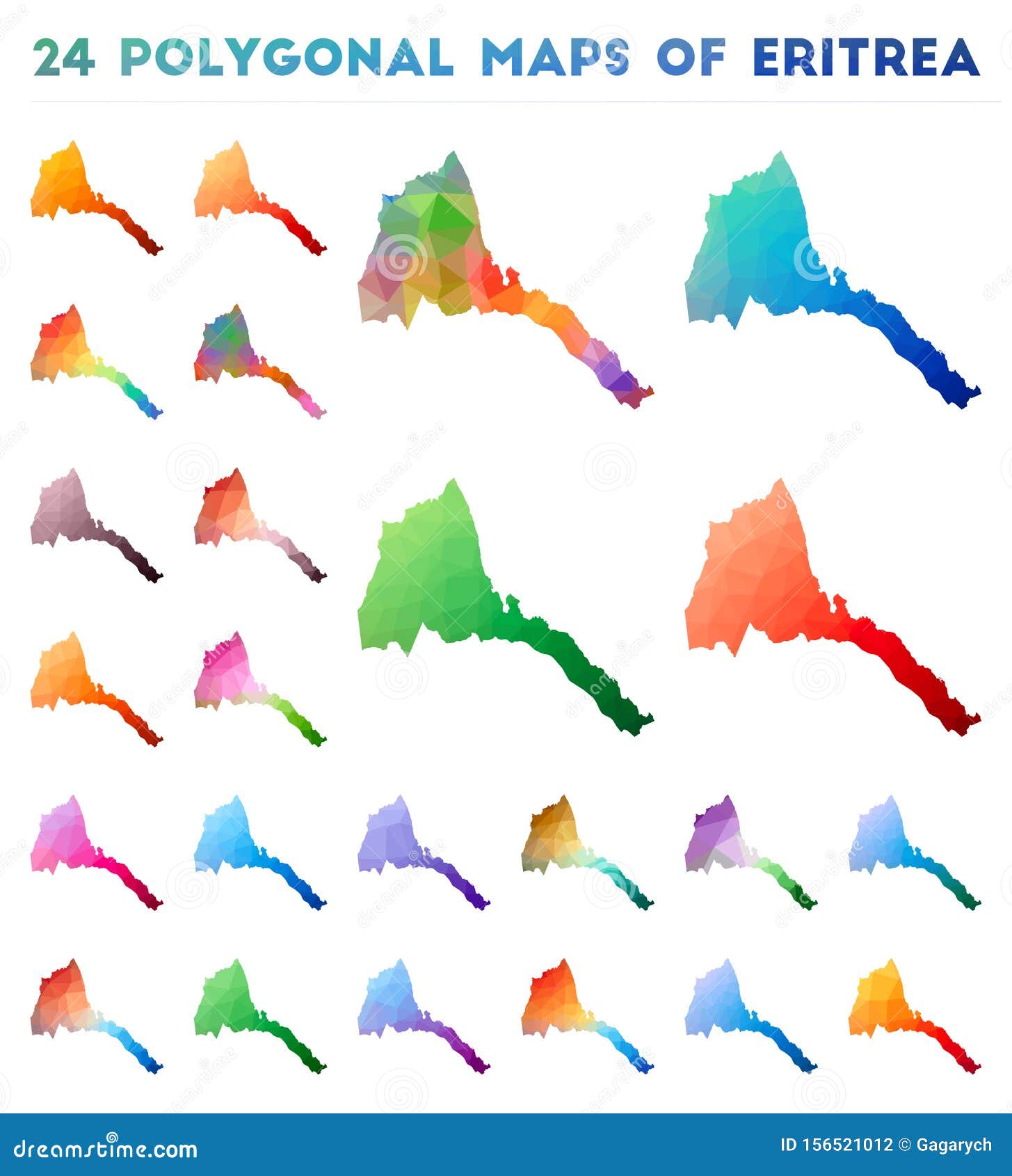 24 POLYGONAL MAPS OF ERITREA

dreamstime.com

ID 156521012 © Gagarych