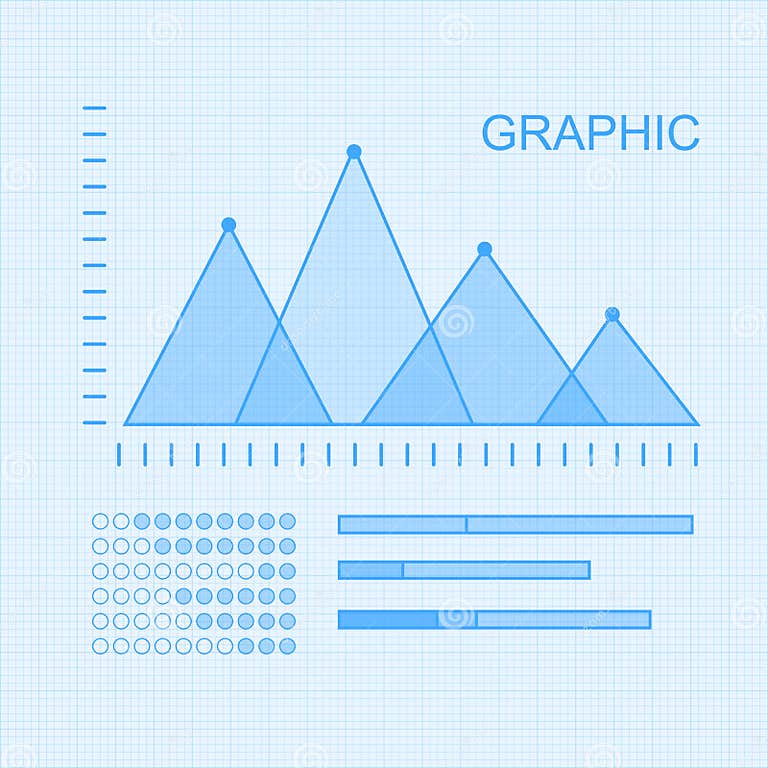 GRAPHIC