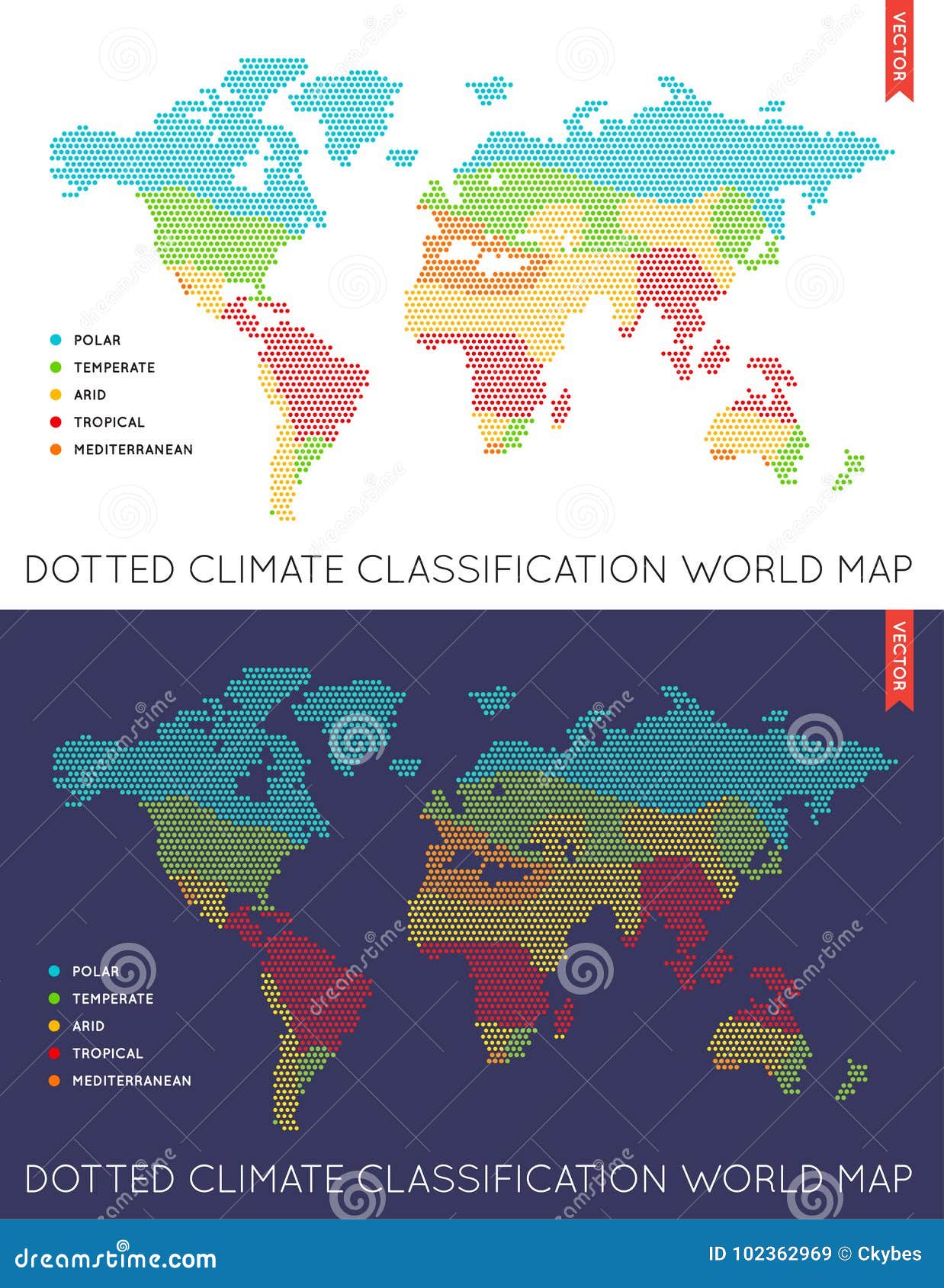 VECTOR

POLAR
TEMPERATE
ARID
TROPICAL
MEDITERRANEAN

DOTTED CLIMATE CLASSIFICATION WORLD MAP

VECTOR

POLAR
TEMPERATE
ARID
TROPICAL
MEDITERRANEAN

DOTTED CLIMATE CLASSIFICATION WORLD MAP

dreamstime.com

ID 102362969 © Ckybes