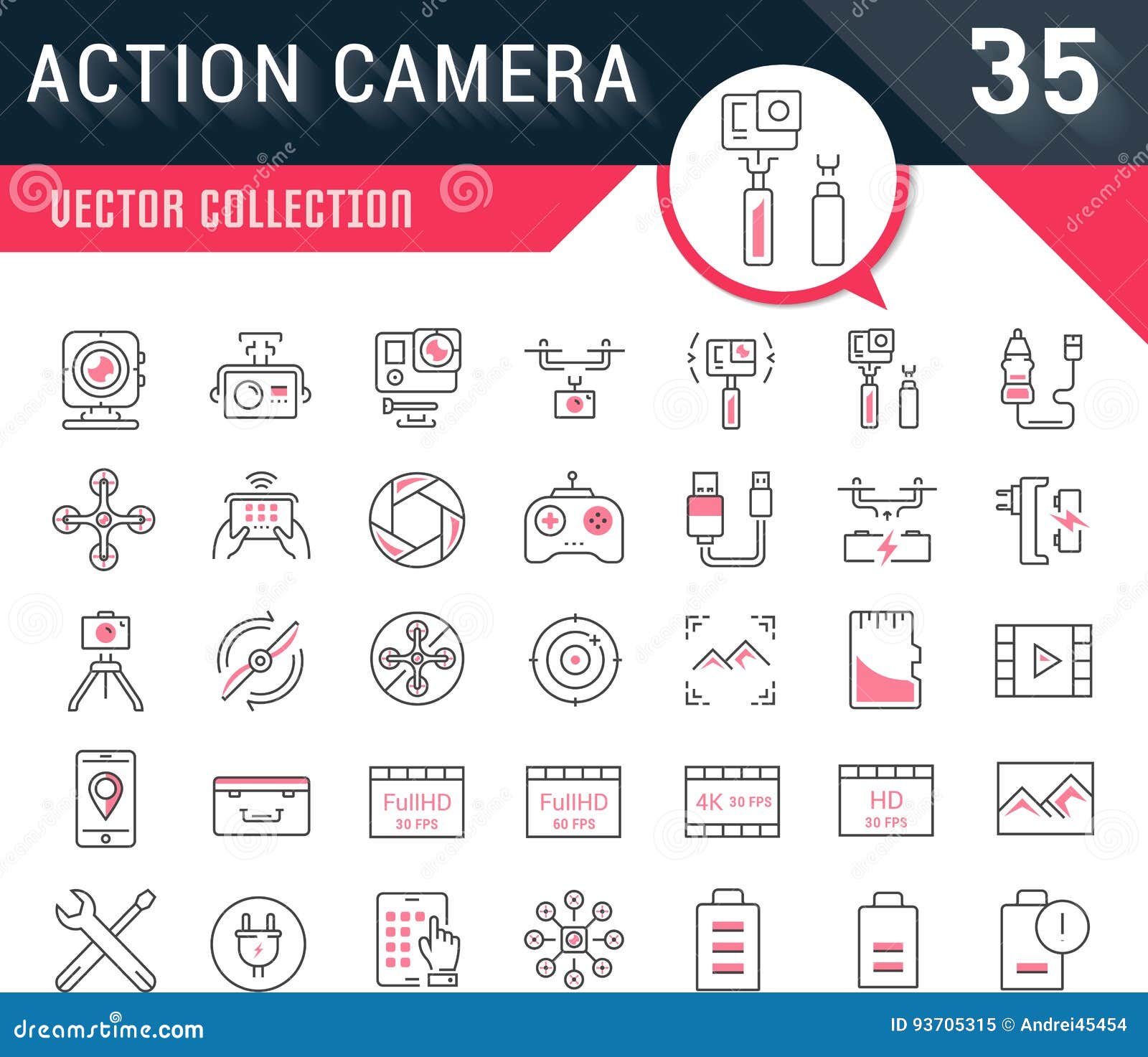 ACTION CAMERA

35

VECTOR COLLECTION

FullHD
30 FPS

FullHD
60 FPS

4K 30 FPS

HD
30 FPS

dreamstime.com

ID 93705315 © Andrei45454