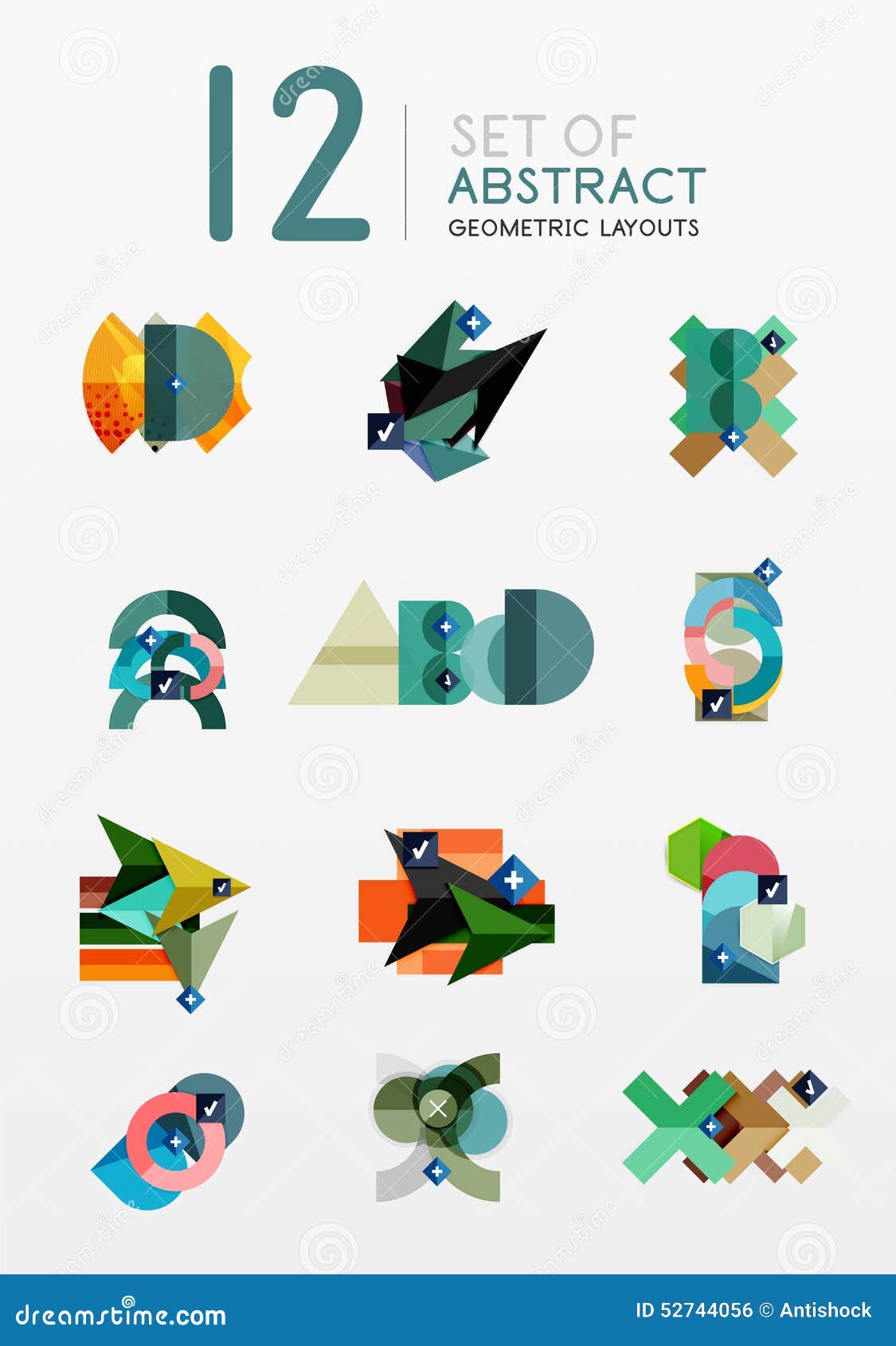 12

SET OF
ABSTRACT
GEOMETRIC LAYOUTS

dreamstime.com

ID 52744056 © Antishock