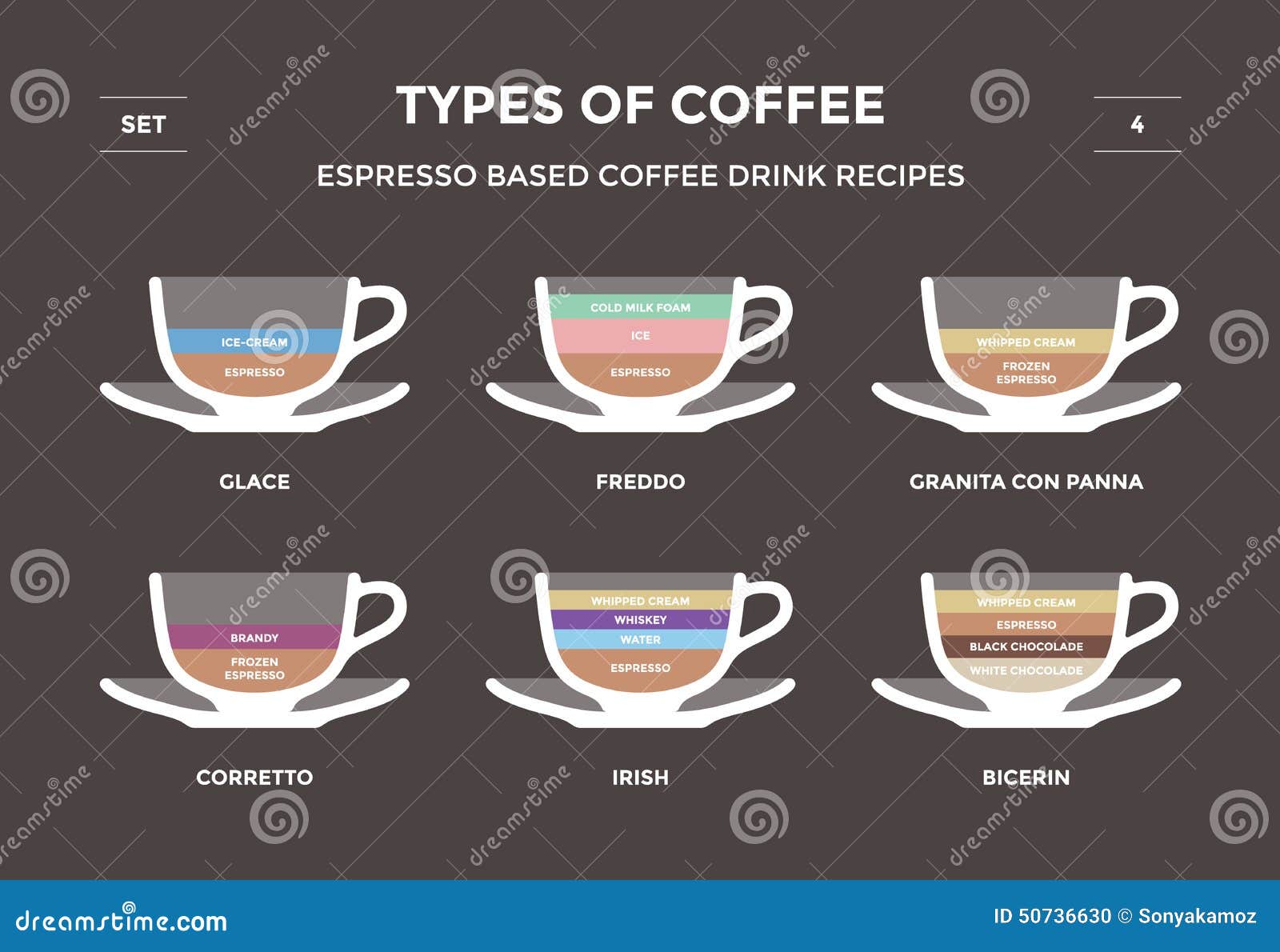 SET

TYPES OF COFFEE

4

ESPRESSO BASED COFFEE DRINK RECIPES

ICE-CREAM
ESPRESSO

GLACE

COLD MILK FOAM
ICE
ESPRESSO

FREDDO

WHIPPED CREAM
FROZEN ESPRESSO

GRANITA CON PANNA

BRANDY
FROZEN ESPRESSO

CORRETTO

WHIPPED CREAM
WHISKEY
WATER
ESPRESSO

IRISH

WHIPPED CREAM
ESPRESSO
BLACK CHOCOLADE
WHITE CHOCOLADE

BICERIN

dreamstime.com

ID 50736630 © Sonyakamoz