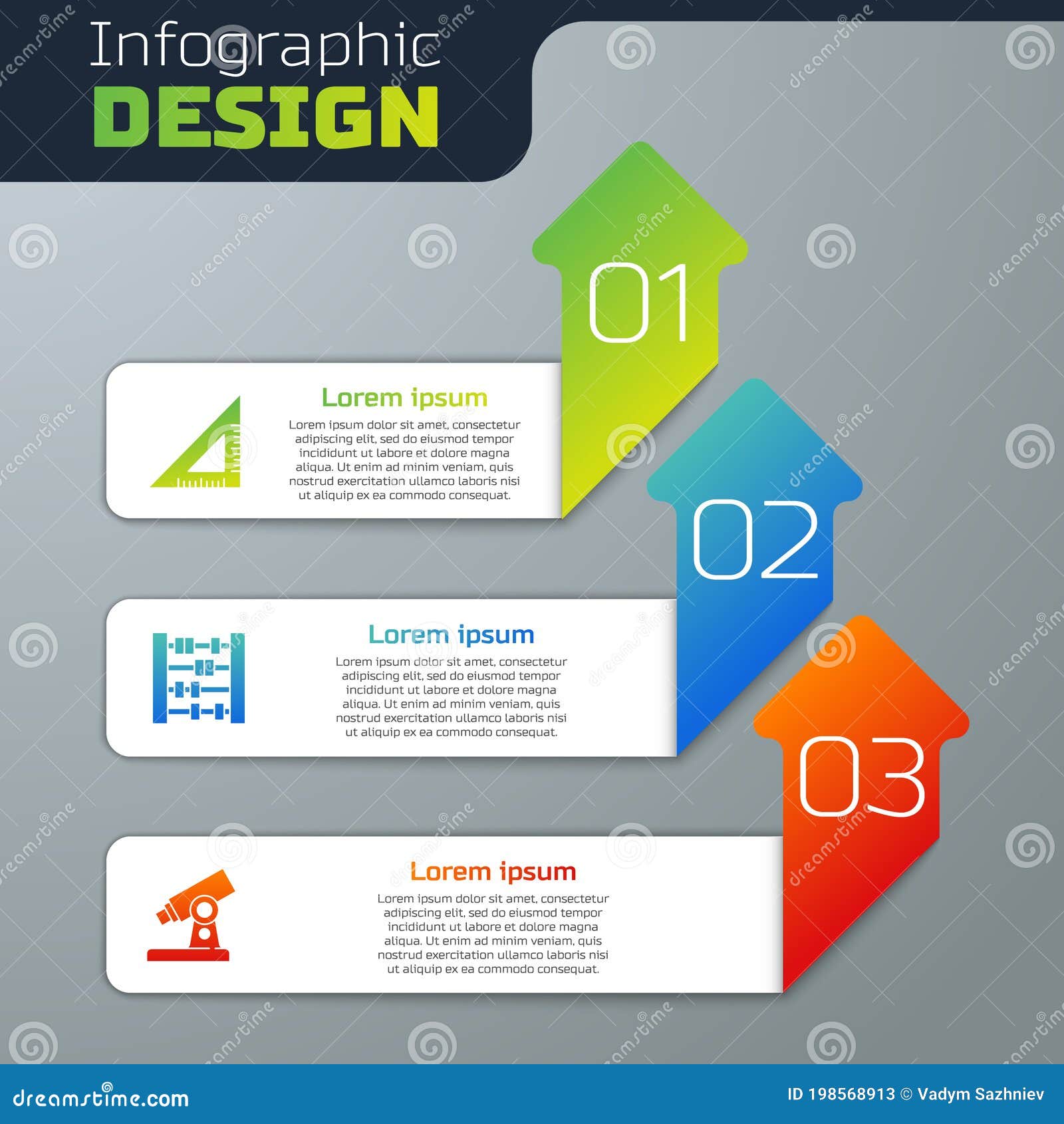 Infographic
DESIGN

01

Lorem ipsum
Lorem ipsum dolor sit amet, consectetur adipiscing elit, sed do eiusmod tempor incididunt ut labore et dolore magna aliqua. Ut enim ad minim veniam, quis nostrud exercitation ullamco laboris nisi ut aliquip ex ea commodo consequat.

02

Lorem ipsum
Lorem ipsum dolor sit amet, consectetur adipiscing elit, sed do eiusmod tempor incididunt ut labore et dolore magna aliqua. Ut enim ad minim veniam, quis nostrud exercitation ullamco laboris nisi ut aliquip ex ea commodo consequat.

03

Lorem ipsum
Lorem ipsum dolor sit amet, consectetur adipiscing elit, sed do eiusmod tempor incididunt ut labore et dolore magna aliqua. Ut enim ad minim veniam, quis nostrud exercitation ullamco laboris nisi ut aliquip ex ea commodo consequat.

dreamstime.com
ID 198568913 © Vadym Sazhniev