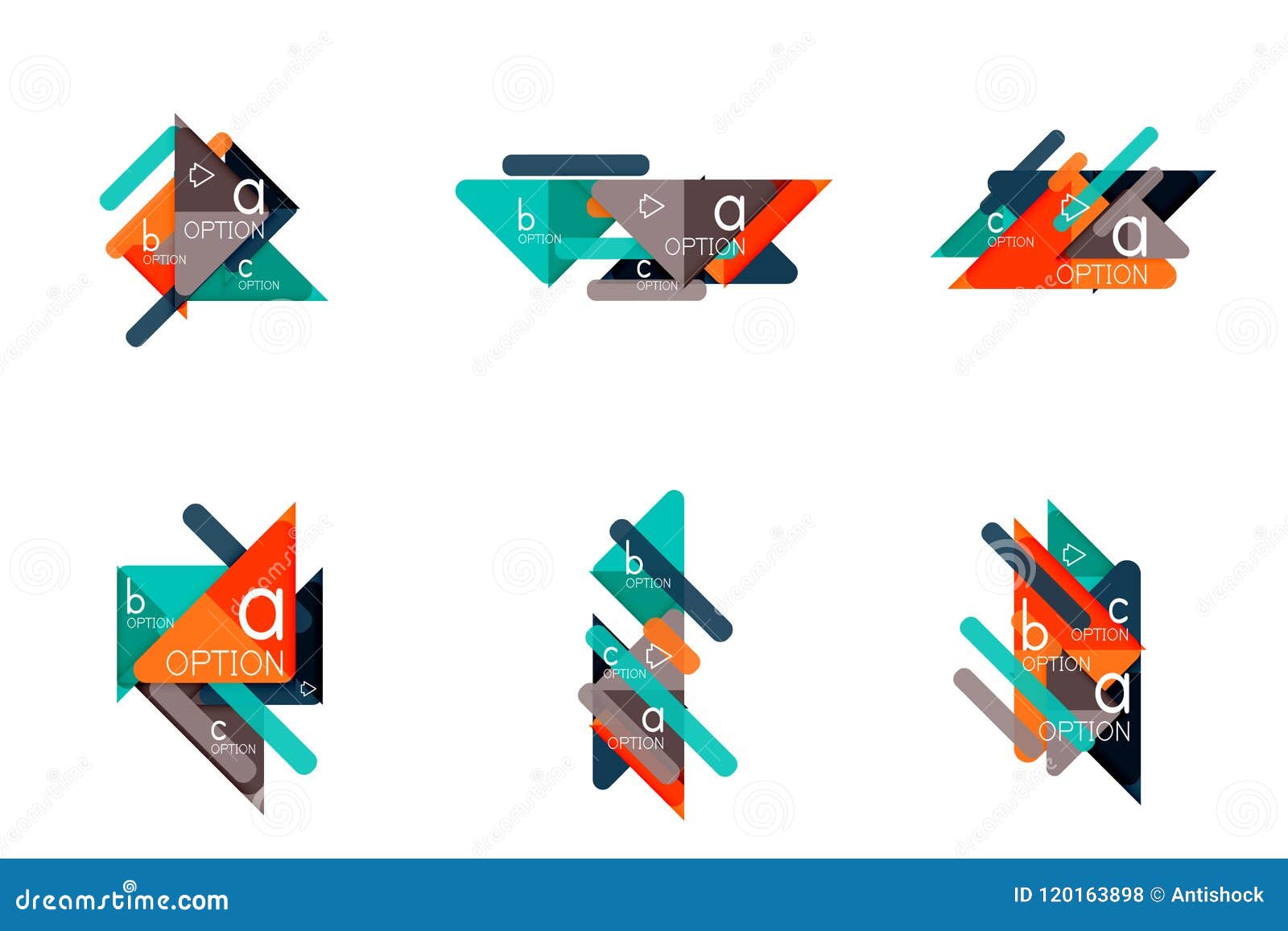 a
OPTION
b
OPTION
c
OPTION

b
OPTION
a
OPTION
c
OPTION

c
OPTION
a
OPTION

b
OPTION
a
OPTION
c
OPTION

b
OPTION
c
OPTION
a
OPTION

c
OPTION
b
OPTION
a
OPTION

dreamstime.com
ID 120163898 © Antishock