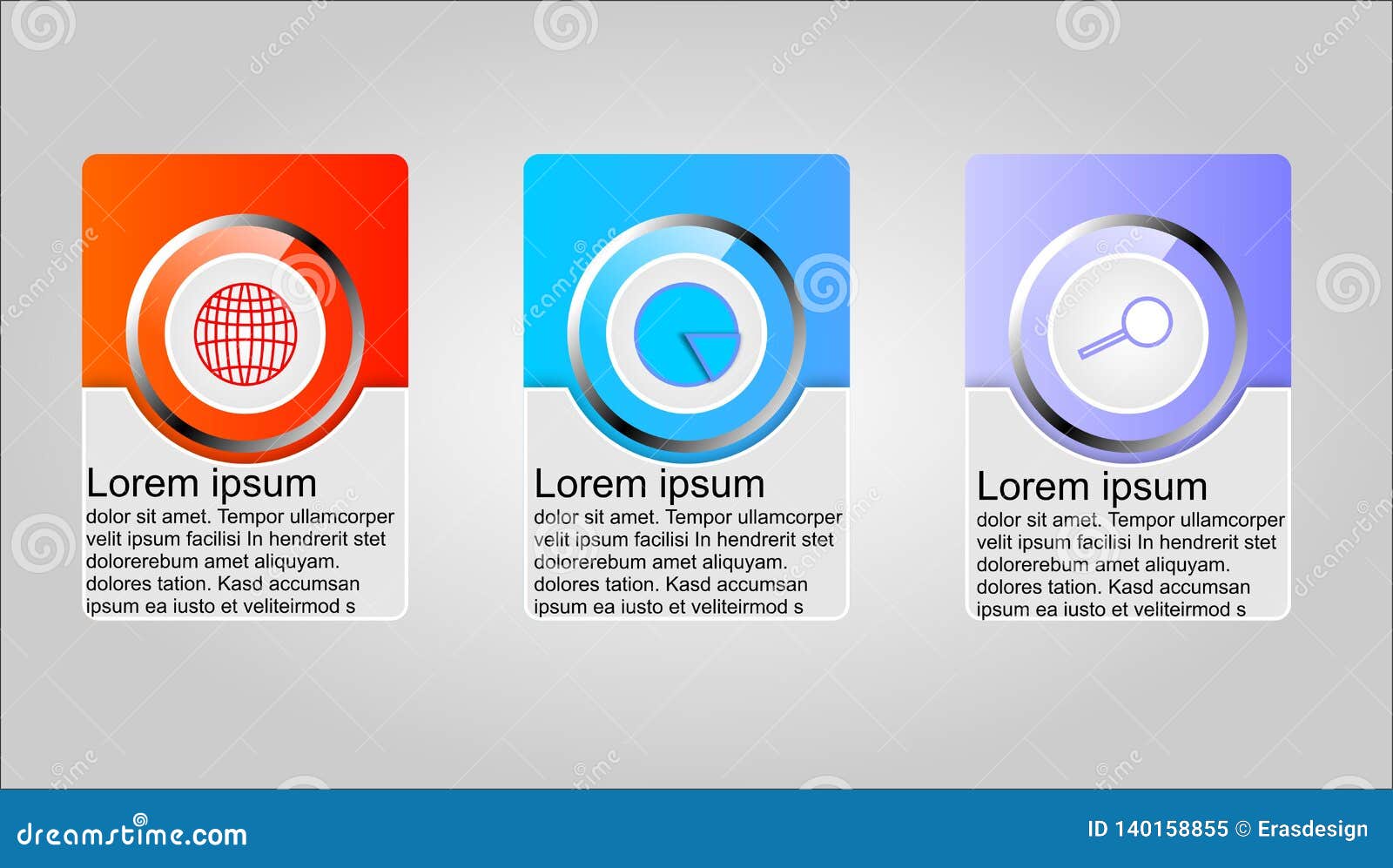 Lorem ipsum
dolor sit amet. Tempor ullamcorper velit ipsum facilisi In hendrerit stet dolorerebum amet aliquyam. dolores tation. Kasd accumsan ipsum ea iusto et veliteirmod s

Lorem ipsum
dolor sit amet. Tempor ullamcorper velit ipsum facilisi In hendrerit stet dolorerebum amet aliquyam. dolores tation. Kasd accumsan ipsum ea iusto et veliteirmod s

Lorem ipsum
dolor sit amet. Tempor ullamcorper velit ipsum facilisi In hendrerit stet dolorerebum amet aliquyam. dolores tation. Kasd accumsan ipsum ea iusto et veliteirmod s

dreamstime.com
ID 140158855 © Erasdesign