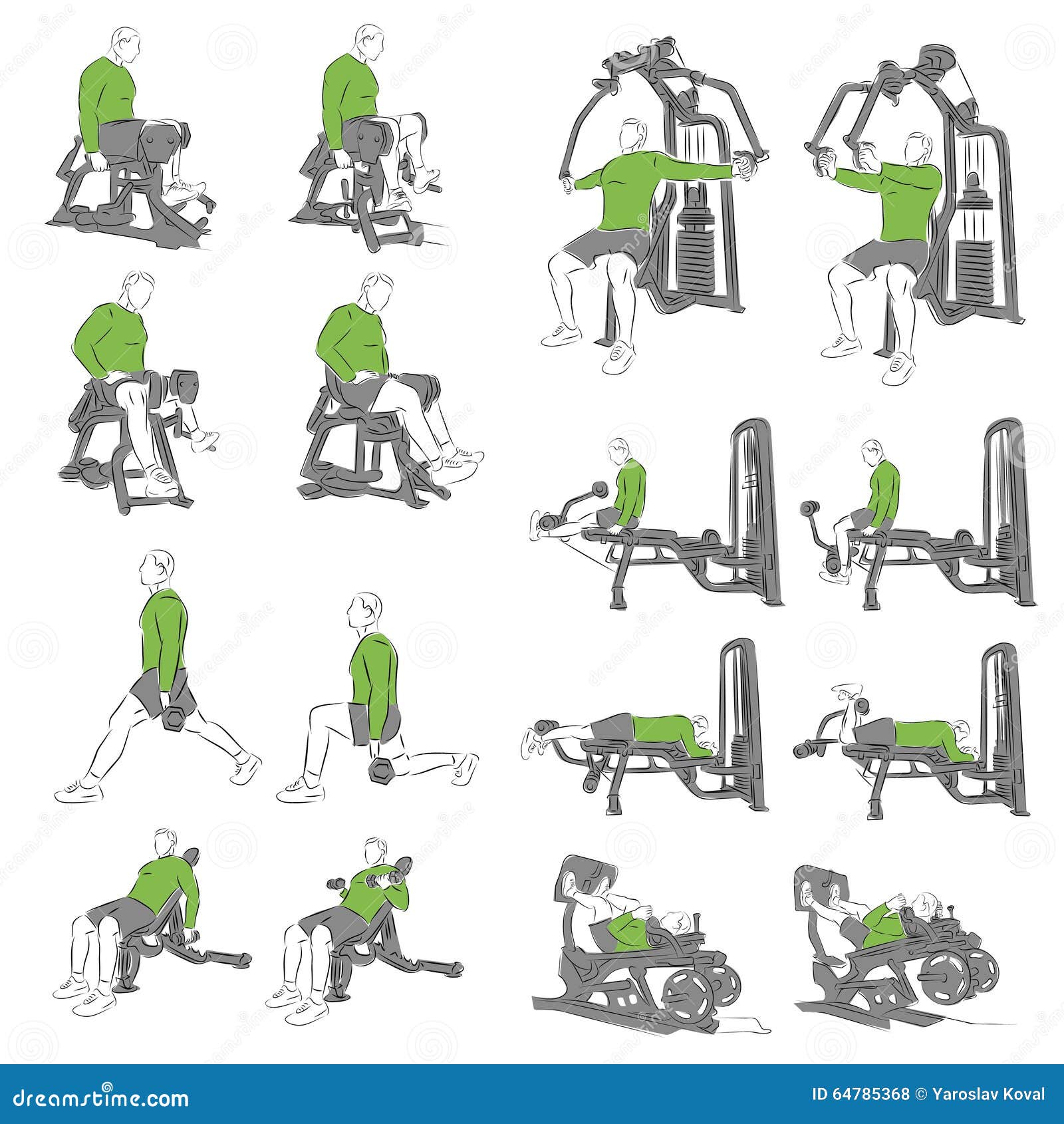 dreamstime.com

ID 64785368 © Yaroslav Koval