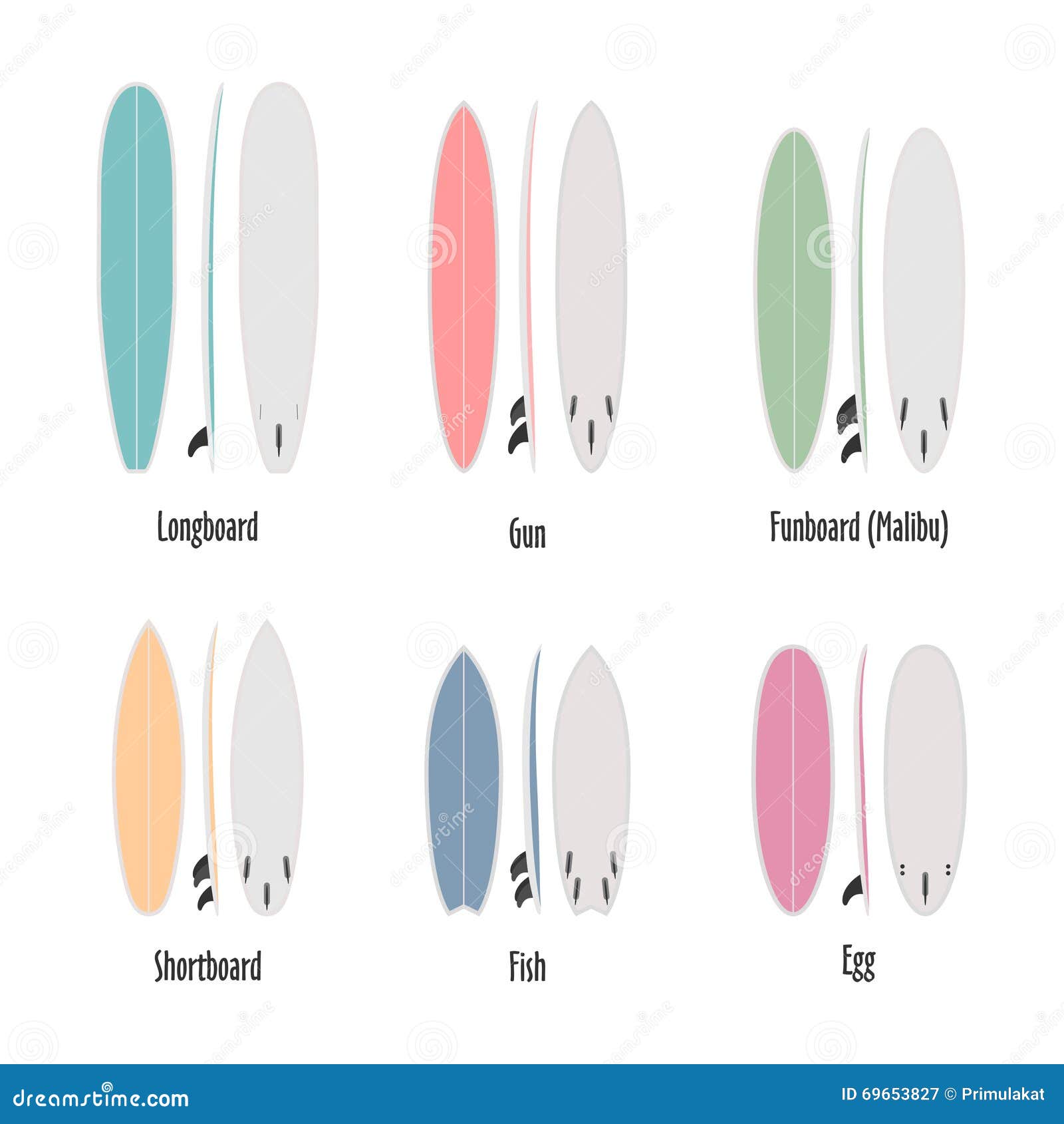 Longboard

Gun

Funboard (Malibu)

Shortboard

Fish

Egg

dreamstime.com

ID 69653827 © Primulakat