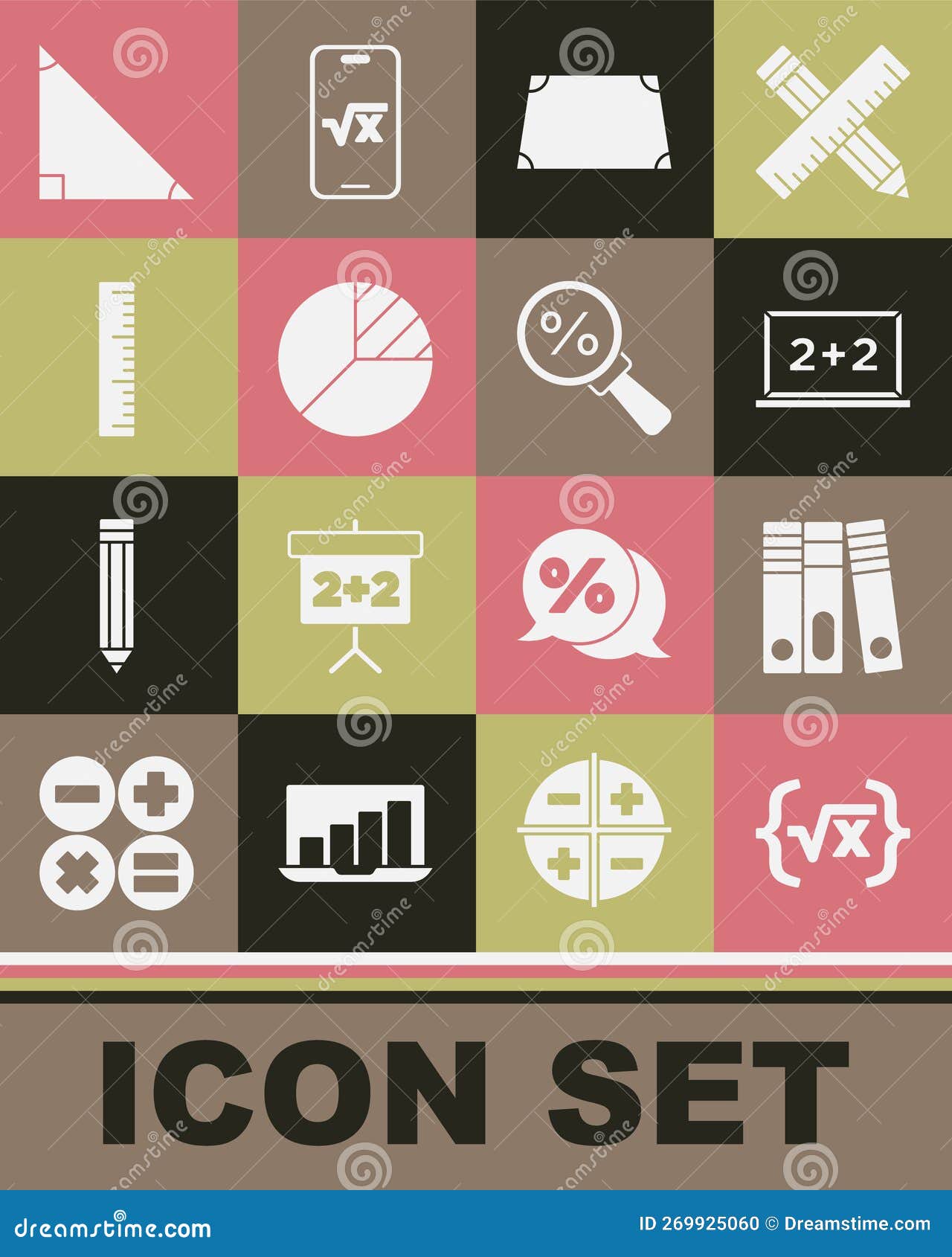 $\sqrt{x}$

%

2+2

2+2

%

$\{\sqrt{x}\}$

ICON SET

dreamstime.com

ID 269925060 © Dreamstime.com