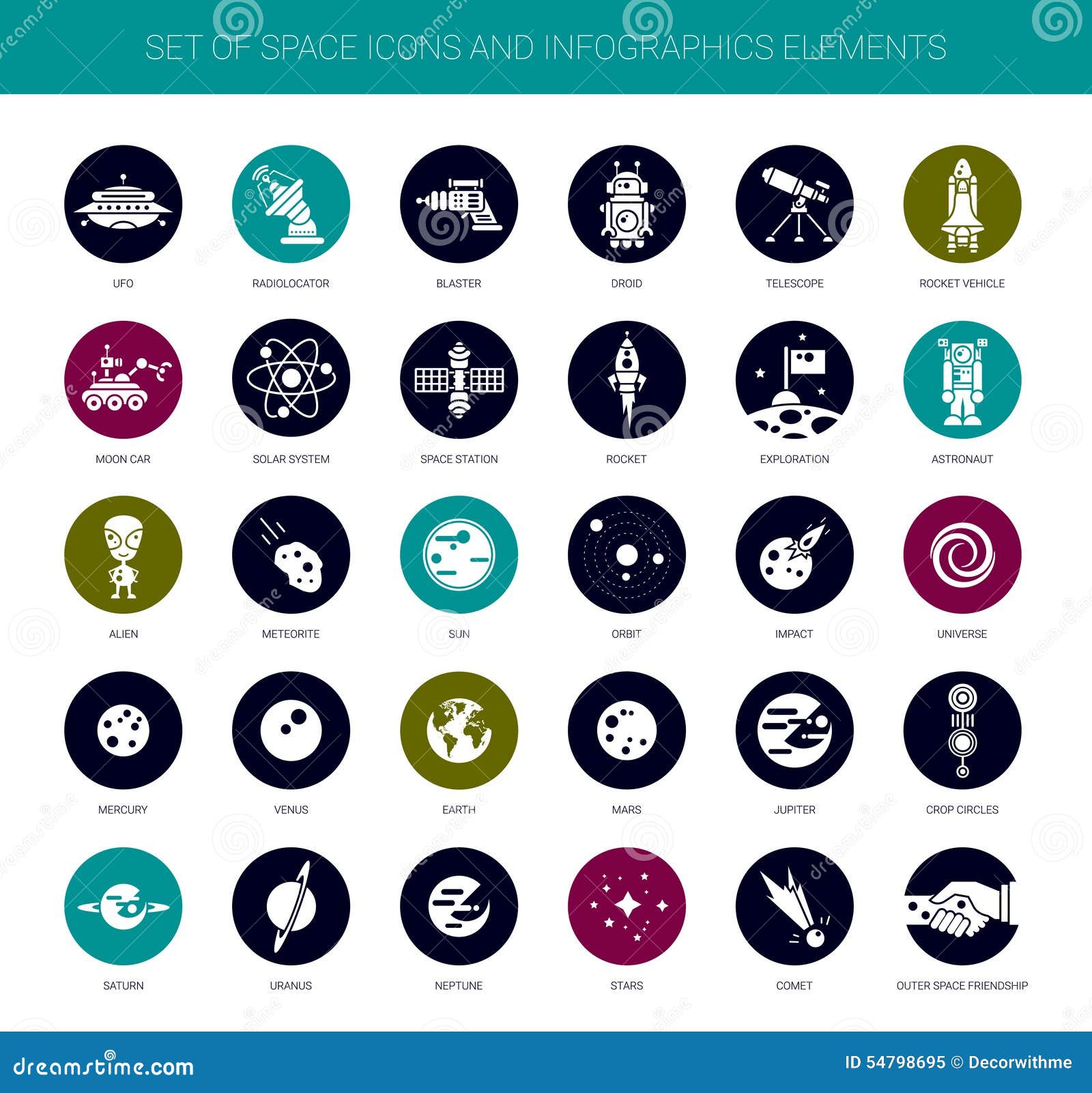 SET OF SPACE ICONS AND INFOGRAPHICS ELEMENTS

UFO

RADIOLOCATOR

BLASTER

DROID

TELESCOPE

ROCKET VEHICLE

MOON CAR

SOLAR SYSTEM

SPACE STATION

ROCKET

EXPLORATION

ASTRONAUT

ALIEN

METEORITE

SUN

ORBIT

IMPACT

UNIVERSE

MERCURY

VENUS

EARTH

MARS

JUPITER

CROP CIRCLES

SATURN

URANUS

NEPTUNE

STARS

COMET

OUTER SPACE FRIENDSHIP

dreamstime.com

ID 54798695 © Decorwithme