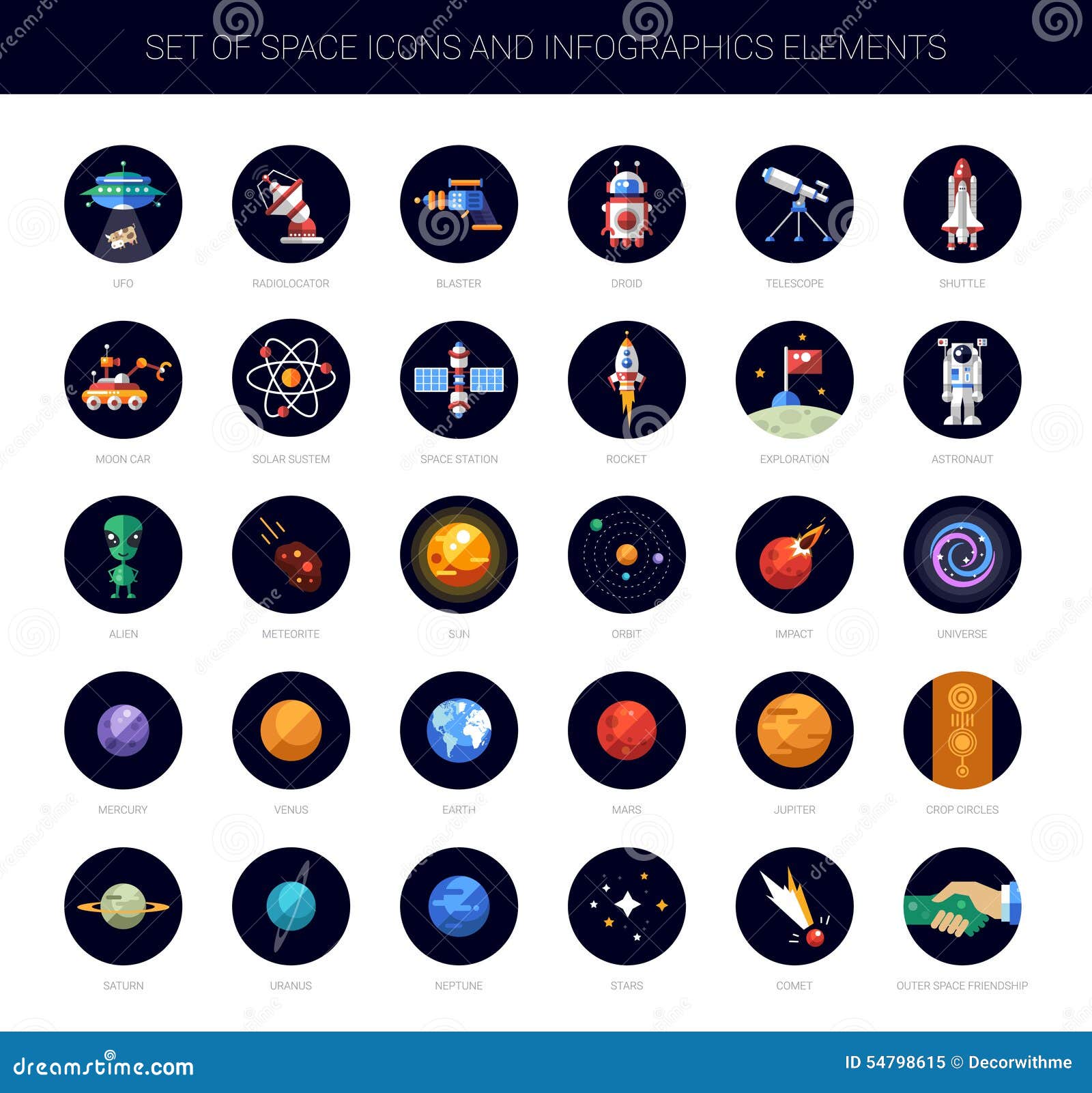 SET OF SPACE ICONS AND INFOGRAPHICS ELEMENTS

UFO
RADIOLOCATOR
BLASTER
DROID
TELESCOPE
SHUTTLE

MOON CAR
SOLAR SUSTEM
SPACE STATION
ROCKET
EXPLORATION
ASTRONAUT

ALIEN
METEORITE
SUN
ORBIT
IMPACT
UNIVERSE

MERCURY
VENUS
EARTH
MARS
JUPITER
CROP CIRCLES

SATURN
URANUS
NEPTUNE
STARS
COMET
OUTER SPACE FRIENDSHIP

dreamstime.com
ID 54798615 © Decorwithme