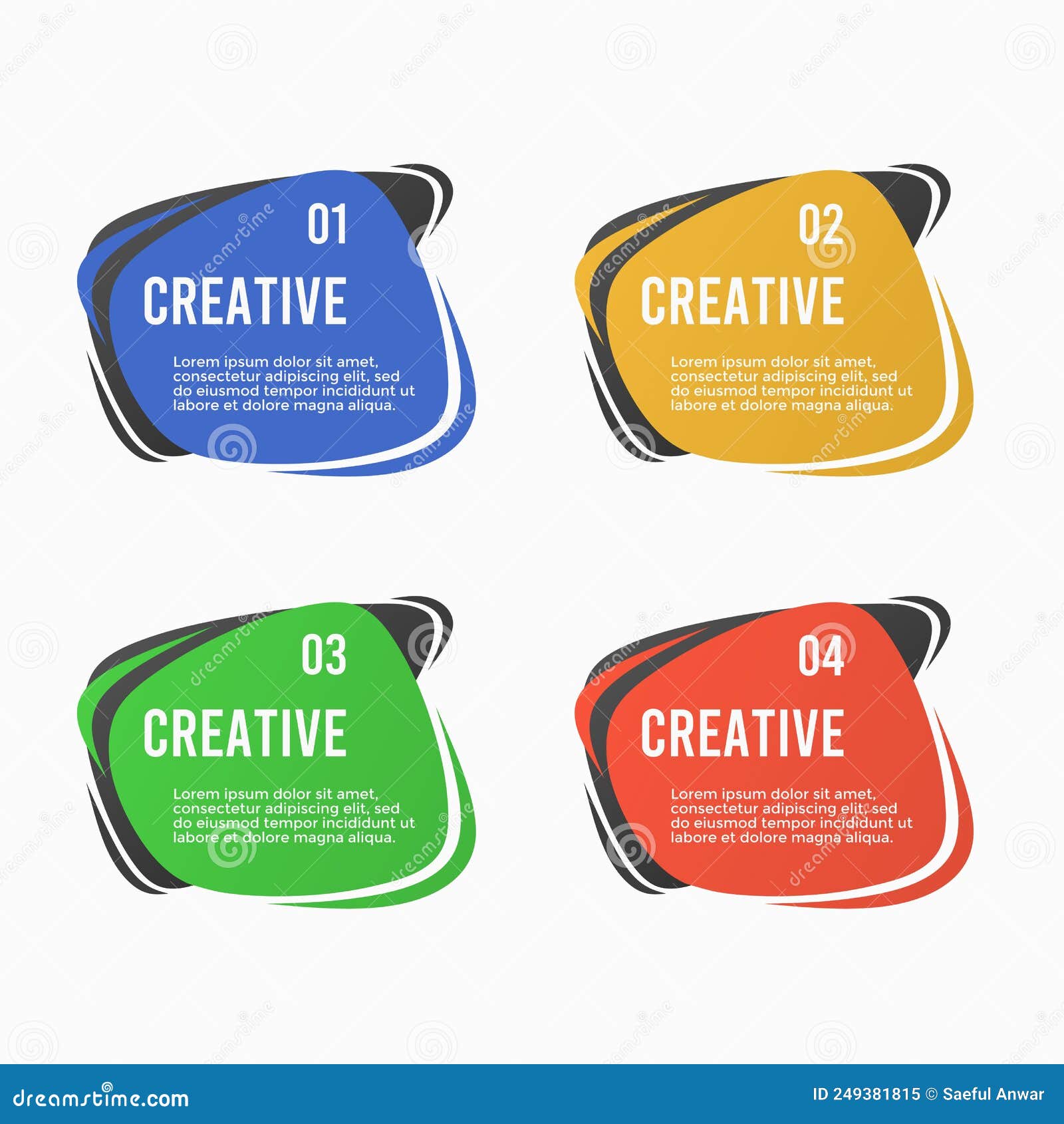 01

CREATIVE

Lorem ipsum dolor sit amet, consectetur adipiscing elit, sed do eiusmod tempor incididunt ut labore et dolore magna aliqua.

02

CREATIVE

Lorem ipsum dolor sit amet, consectetur adipiscing elit, sed do eiusmod tempor incididunt ut labore et dolore magna aliqua.

03

CREATIVE

Lorem ipsum dolor sit amet, consectetur adipiscing elit, sed do eiusmod tempor incididunt ut labore et dolore magna aliqua.

04

CREATIVE

Lorem ipsum dolor sit amet, consectetur adipiscing elit, sed do eiusmod tempor incididunt ut labore et dolore magna aliqua.

dreamstime.com

ID 249381815 © Saeful Anwar