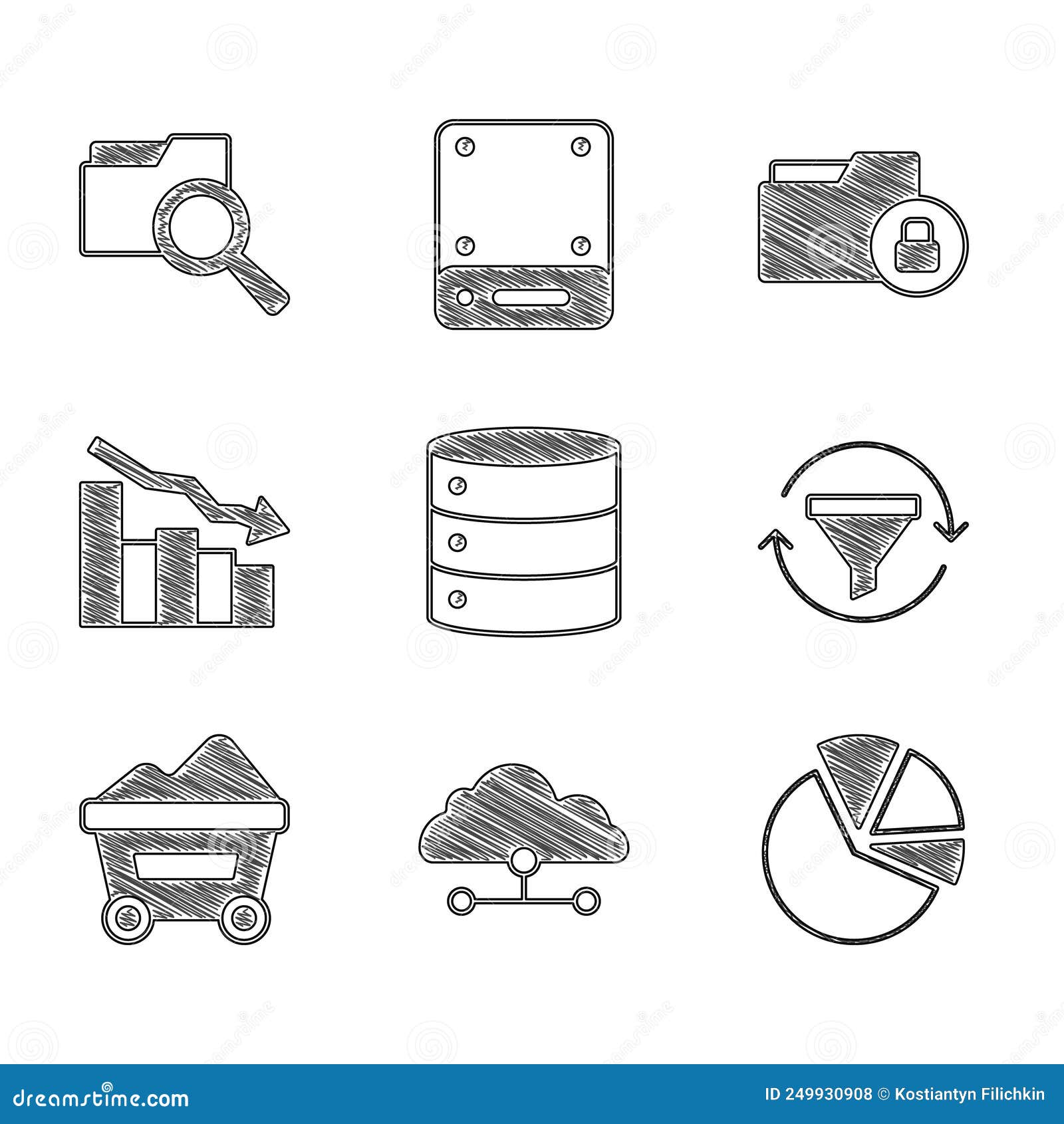 dreamstime.com

ID 249930908 © Kostiantyn Filichkin