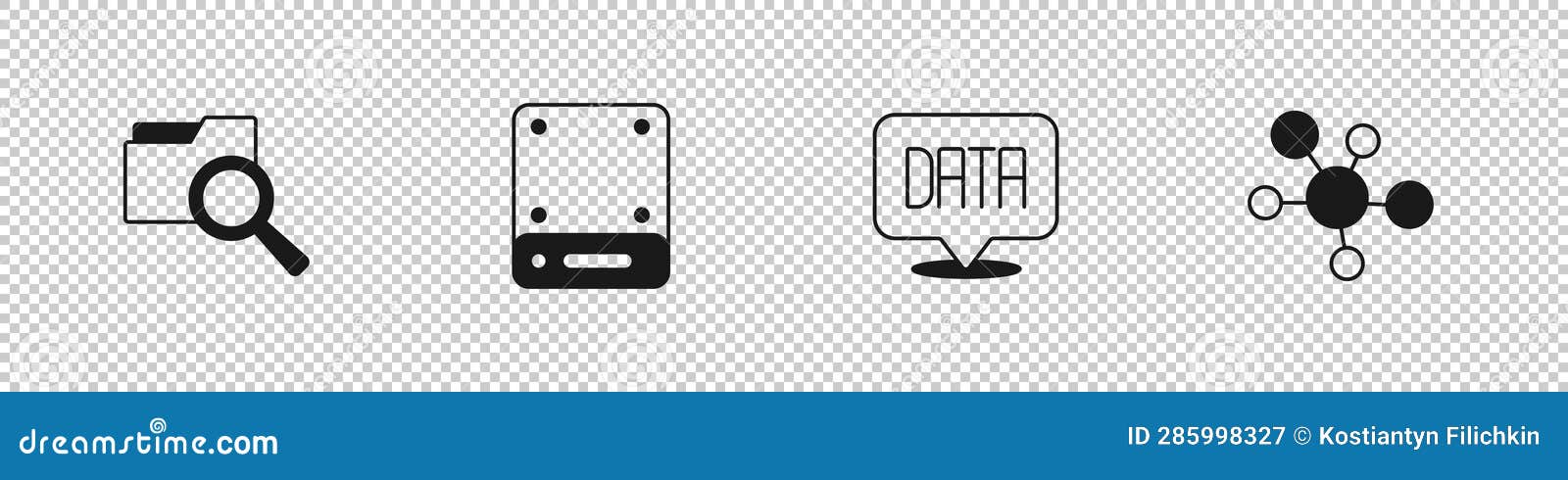 DATA

dreamstime.com

ID 285998327 © Kostiantyn Filichkin