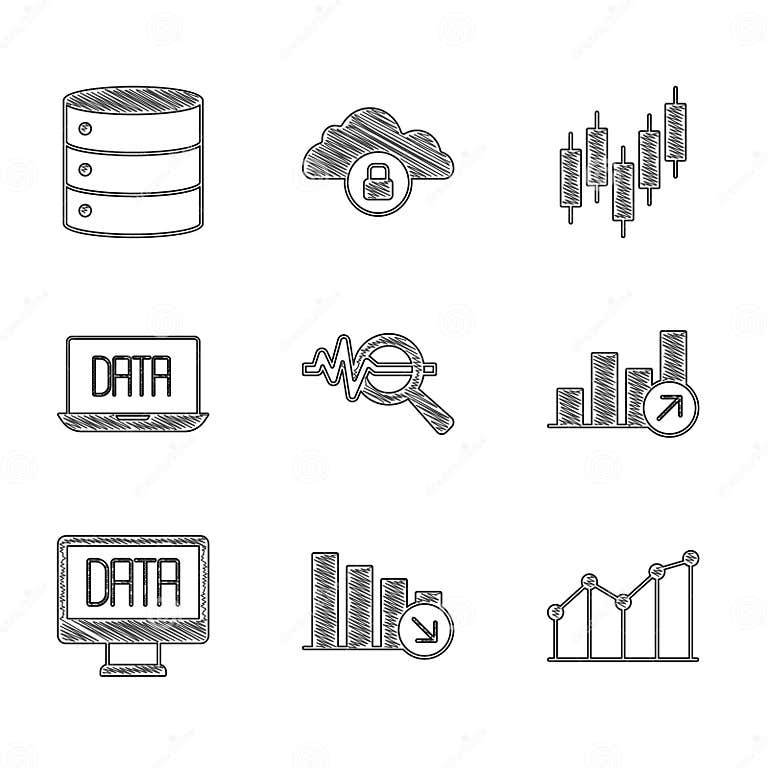 DATA

DATA