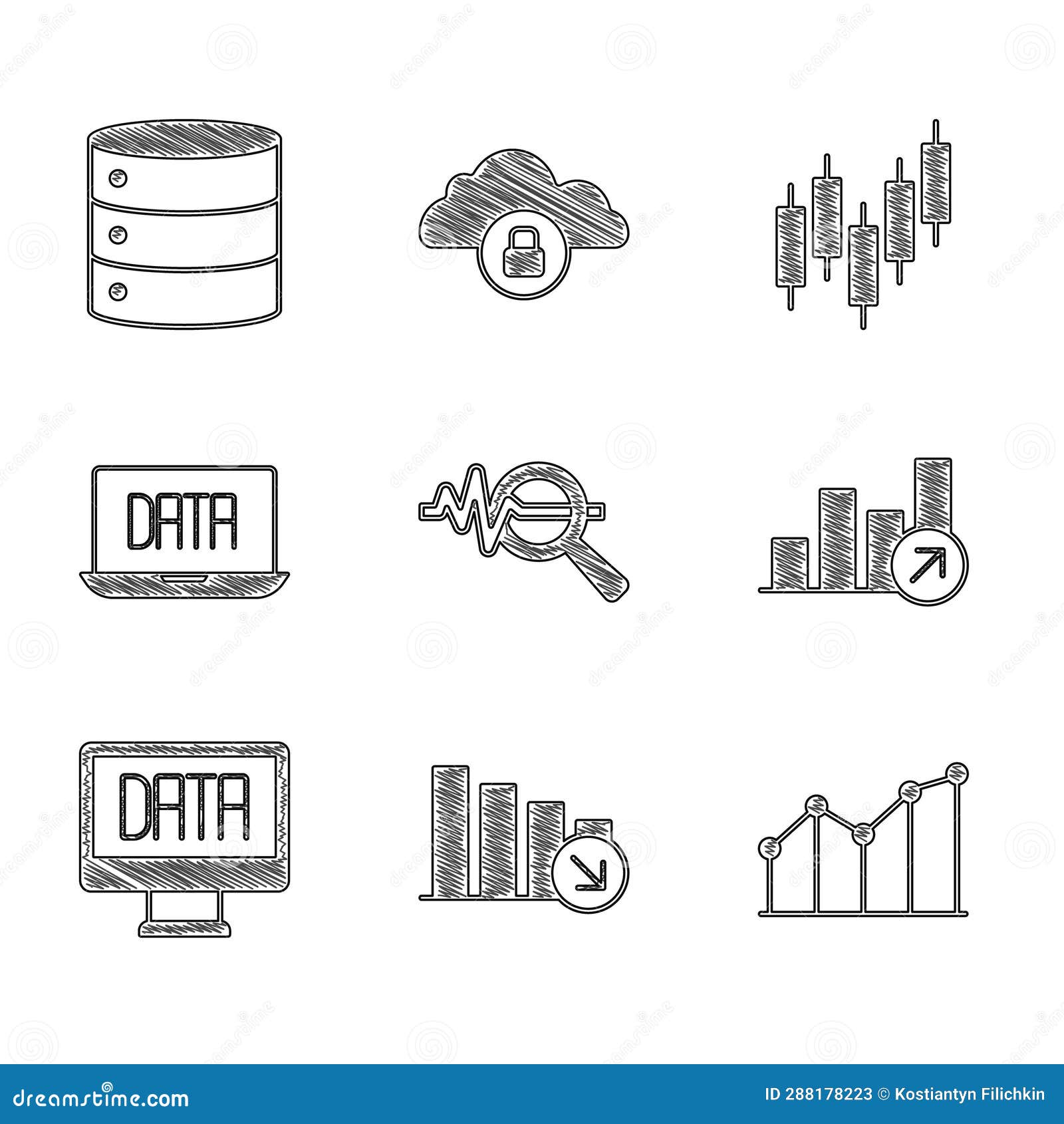 DATA

DATA

dreamstime.com

ID 288178223 © Kostiantyn Filichkin