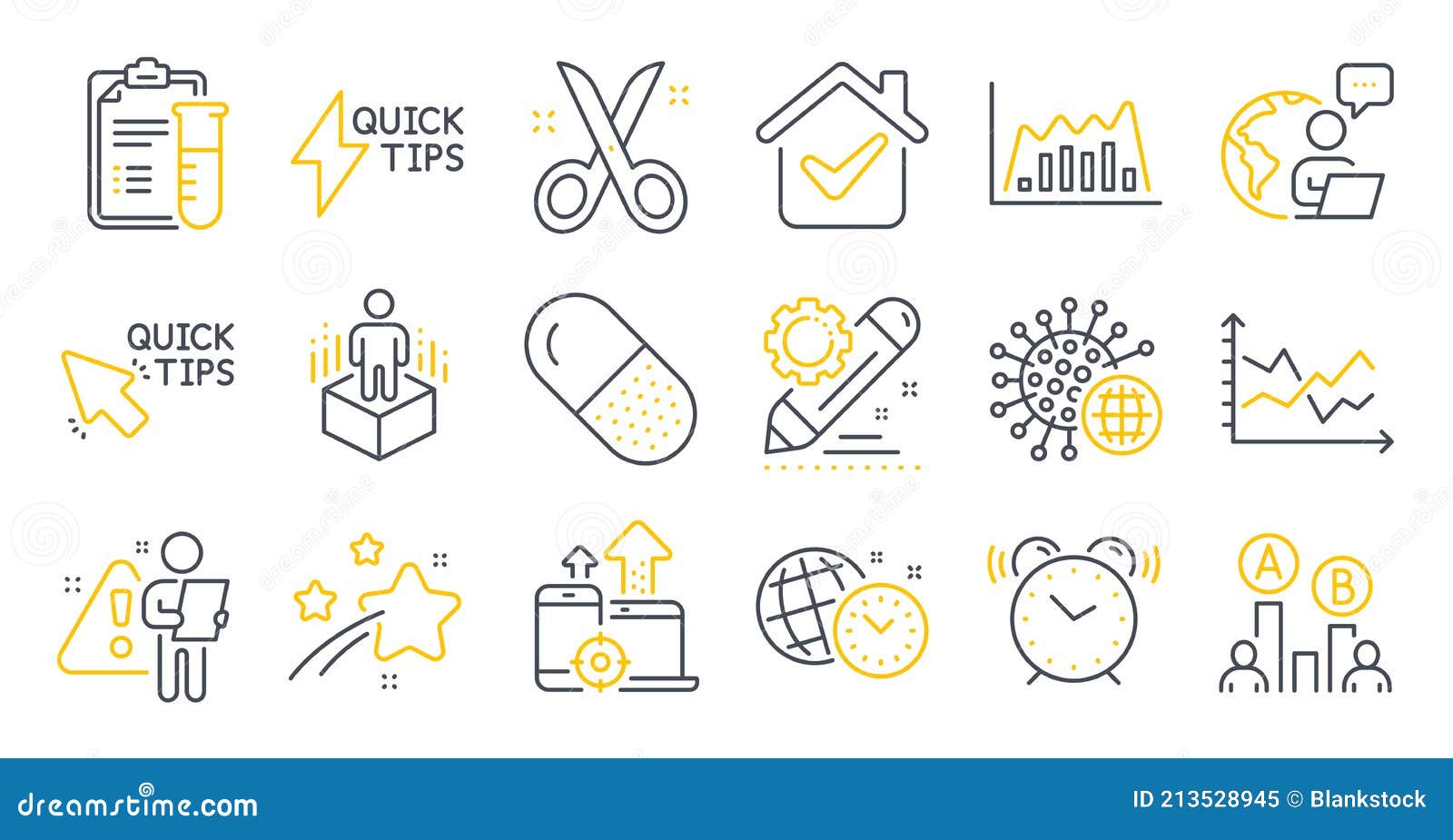 QUICK TIPS

QUICK TIPS

A

B

dreamstime.com

ID 213528945 © Blankstock