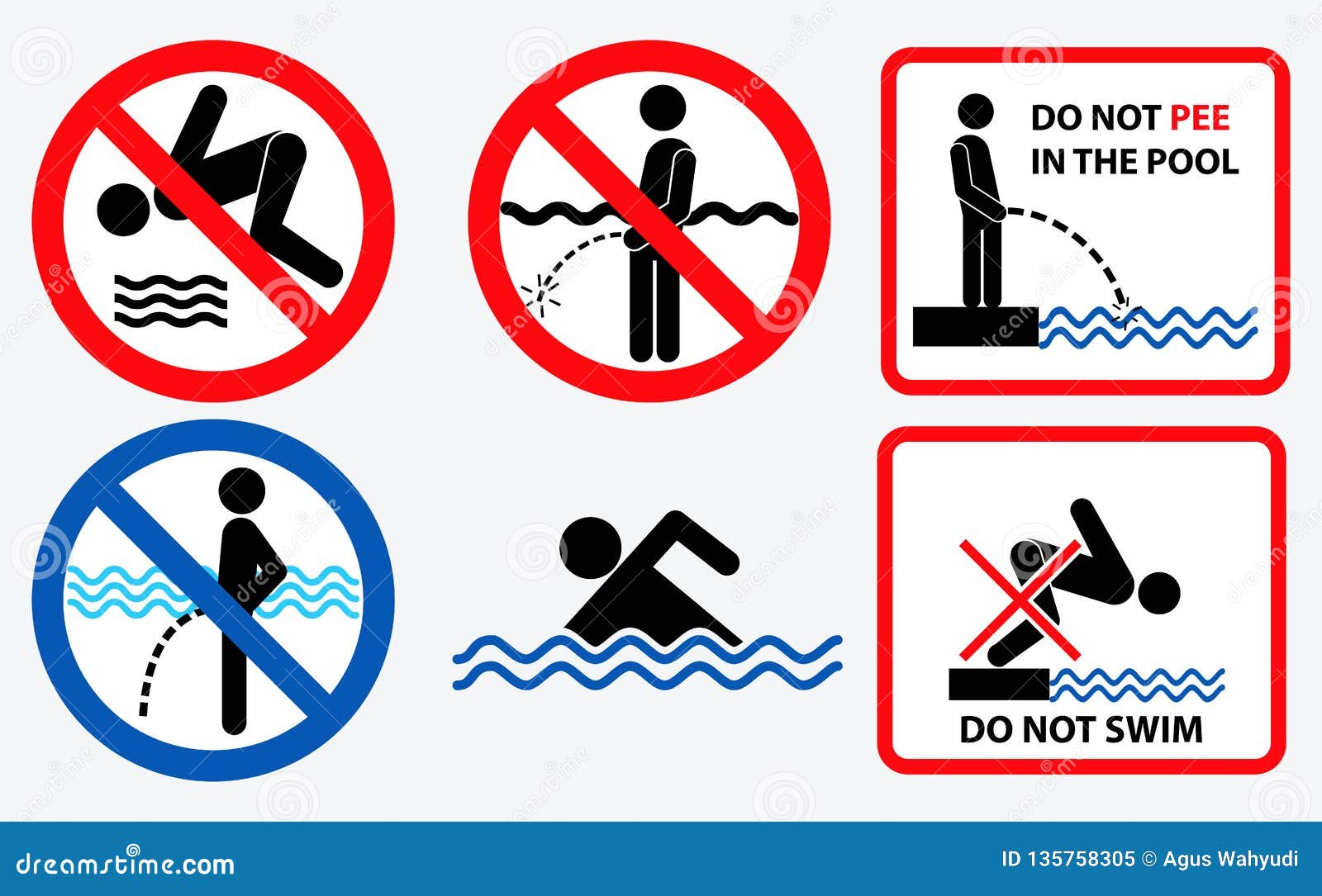 DO NOT PEE IN THE POOL

DO NOT SWIM

dreamstime.com

ID 135758305 © Agus Wahyudi