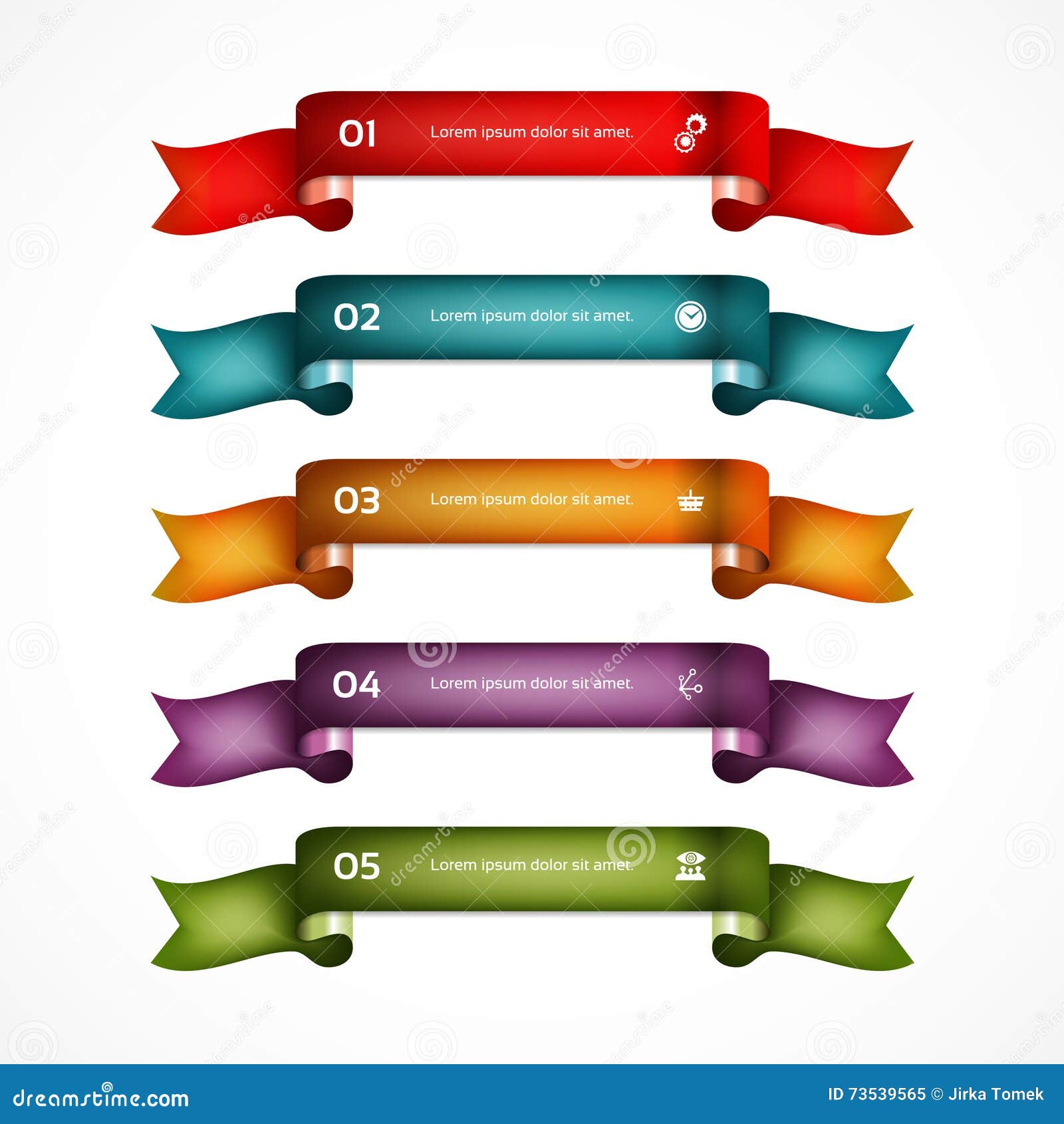 01 Lorem ipsum dolor sit amet.

02 Lorem ipsum dolor sit amet.

03 Lorem ipsum dolor sit amet.

04 Lorem ipsum dolor sit amet.

05 Lorem ipsum dolor sit amet.

dreamstime.com

ID 73539565 © Jirka Tomek