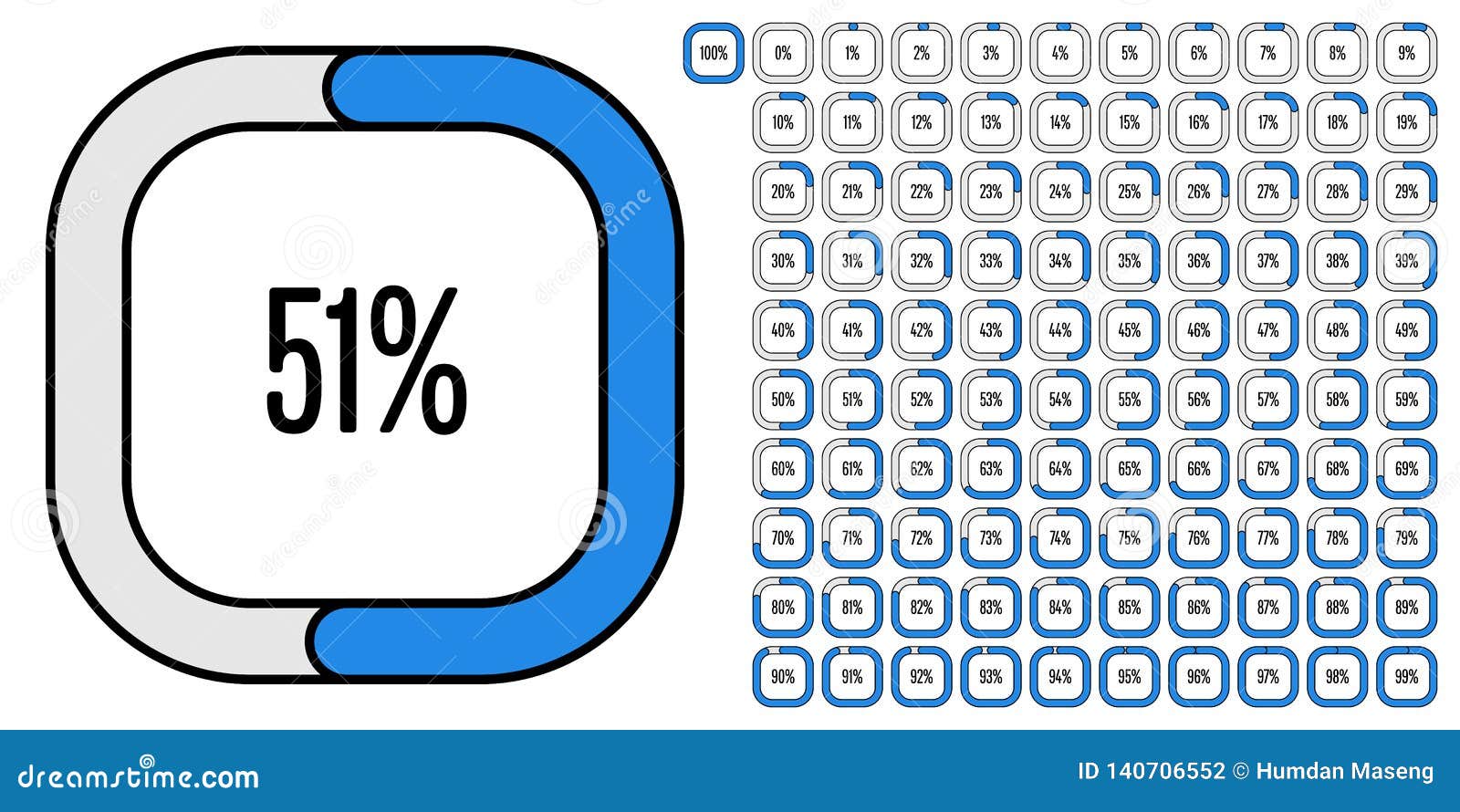 51%

100% 0% 1% 2% 3% 4% 5% 6% 7% 8% 9%
10% 11% 12% 13% 14% 15% 16% 17% 18% 19%
20% 21% 22% 23% 24% 25% 26% 27% 28% 29%
30% 31% 32% 33% 34% 35% 36% 37% 38% 39%
40% 41% 42% 43% 44% 45% 46% 47% 48% 49%
50% 51% 52% 53% 54% 55% 56% 57% 58% 59%
60% 61% 62% 63% 64% 65% 66% 67% 68% 69%
70% 71% 72% 73% 74% 75% 76% 77% 78% 79%
80% 81% 82% 83% 84% 85% 86% 87% 88% 89%
90% 91% 92% 93% 94% 95% 96% 97% 98% 99%

dreamstime.com

ID 140706552 © Humdan Maseng