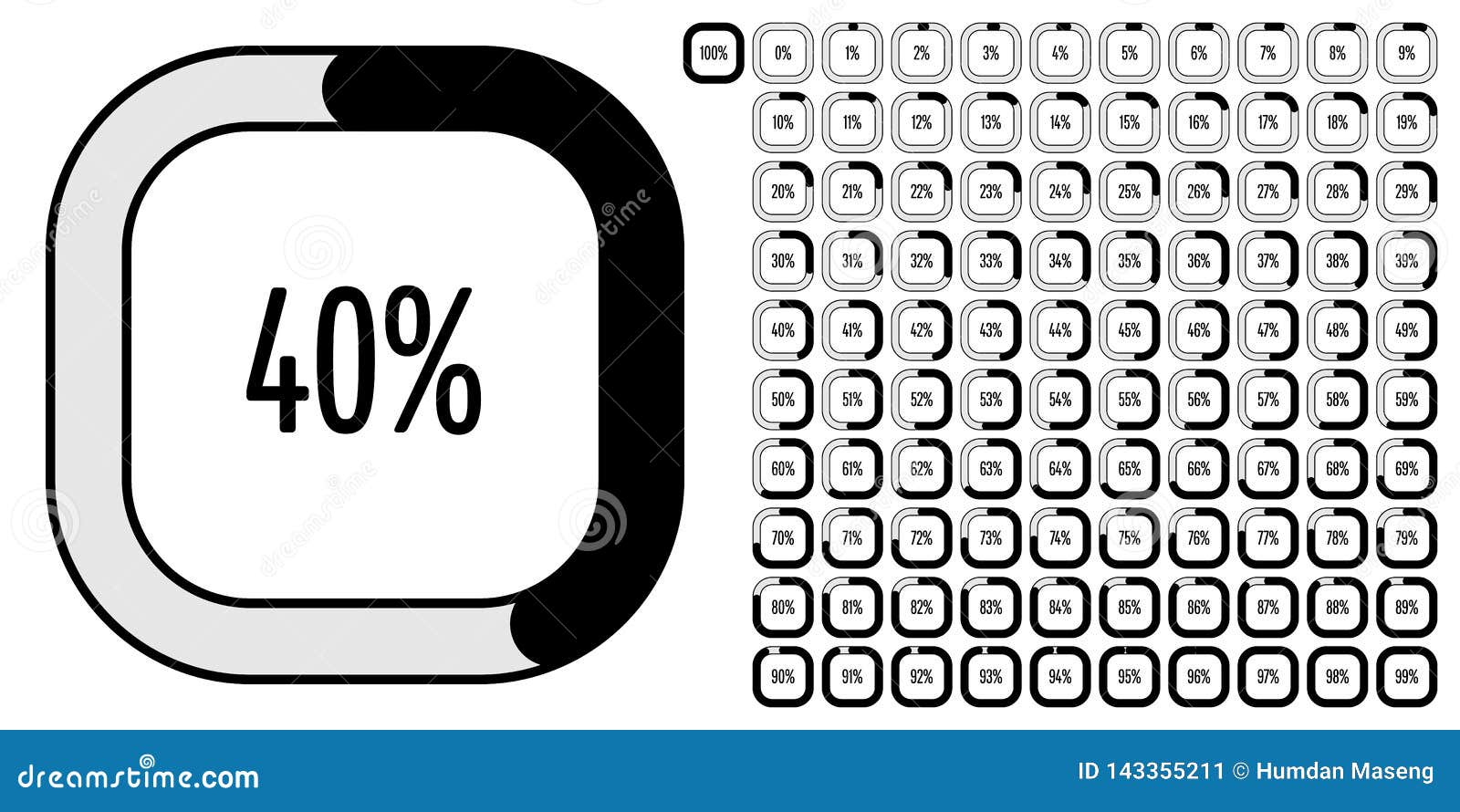 40%

100% 0% 1% 2% 3% 4% 5% 6% 7% 8% 9%

10% 11% 12% 13% 14% 15% 16% 17% 18% 19%

20% 21% 22% 23% 24% 25% 26% 27% 28% 29%

30% 31% 32% 33% 34% 35% 36% 37% 38% 39%

40% 41% 42% 43% 44% 45% 46% 47% 48% 49%

50% 51% 52% 53% 54% 55% 56% 57% 58% 59%

60% 61% 62% 63% 64% 65% 66% 67% 68% 69%

70% 71% 72% 73% 74% 75% 76% 77% 78% 79%

80% 81% 82% 83% 84% 85% 86% 87% 88% 89%

90% 91% 92% 93% 94% 95% 96% 97% 98% 99%

dreamstime.com

ID 143355211 © Humdan Maseng