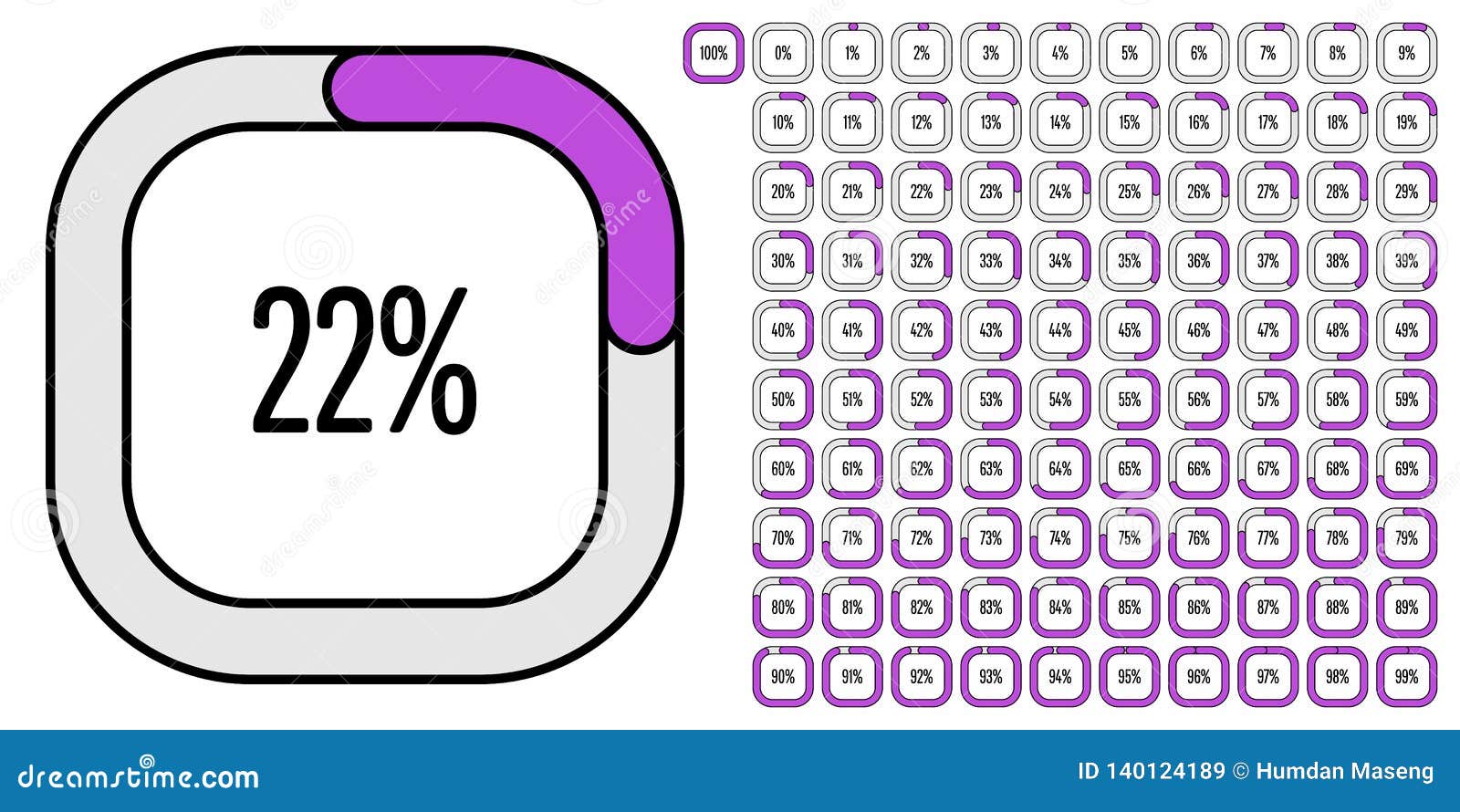 22%

100% 0% 1% 2% 3% 4% 5% 6% 7% 8% 9%

10% 11% 12% 13% 14% 15% 16% 17% 18% 19%

20% 21% 22% 23% 24% 25% 26% 27% 28% 29%

30% 31% 32% 33% 34% 35% 36% 37% 38% 39%

40% 41% 42% 43% 44% 45% 46% 47% 48% 49%

50% 51% 52% 53% 54% 55% 56% 57% 58% 59%

60% 61% 62% 63% 64% 65% 66% 67% 68% 69%

70% 71% 72% 73% 74% 75% 76% 77% 78% 79%

80% 81% 82% 83% 84% 85% 86% 87% 88% 89%

90% 91% 92% 93% 94% 95% 96% 97% 98% 99%

dreamstime.com

ID 140124189 © Humdan Maseng