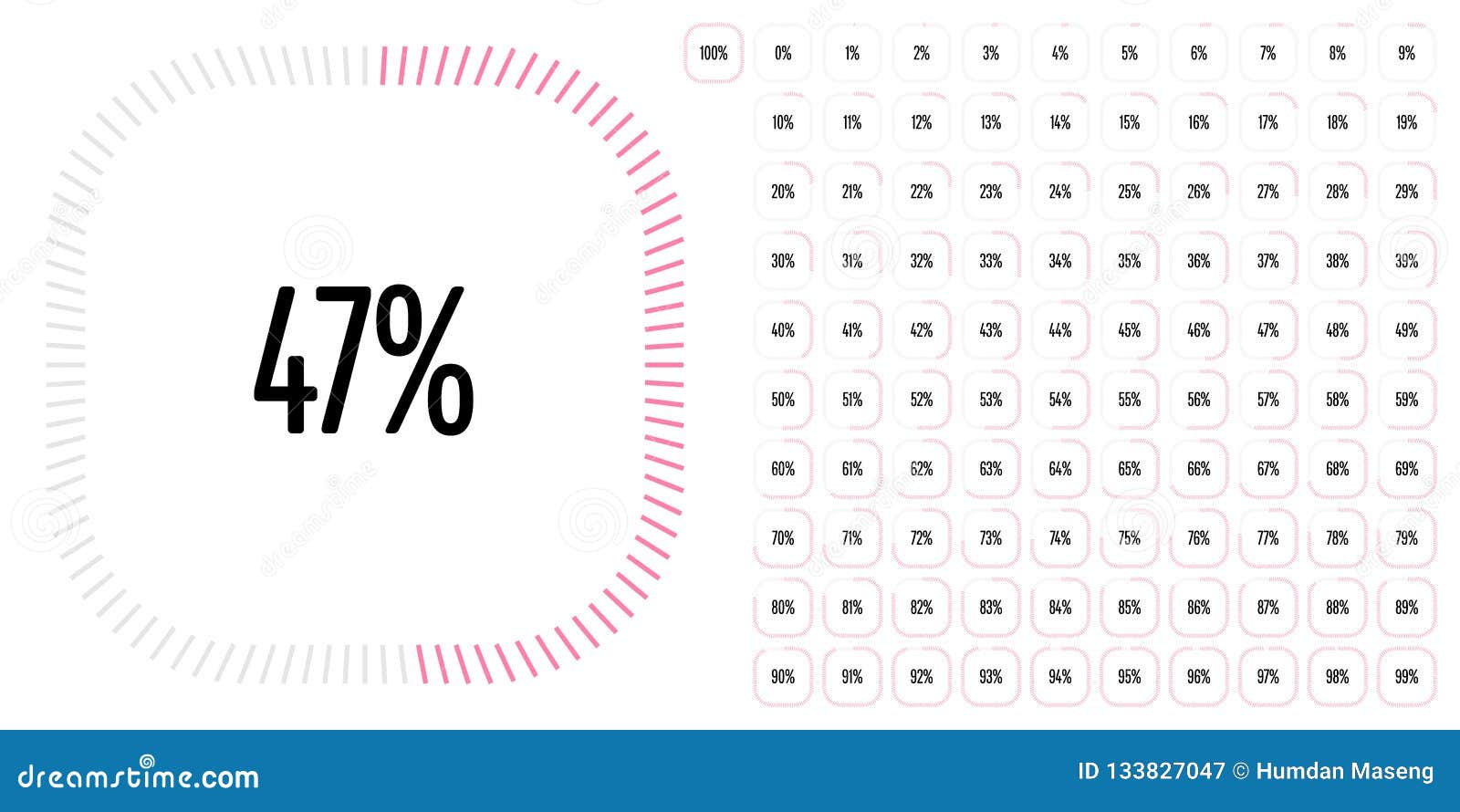 47%

100% 0% 1% 2% 3% 4% 5% 6% 7% 8% 9%
10% 11% 12% 13% 14% 15% 16% 17% 18% 19%
20% 21% 22% 23% 24% 25% 26% 27% 28% 29%
30% 31% 32% 33% 34% 35% 36% 37% 38% 39%
40% 41% 42% 43% 44% 45% 46% 47% 48% 49%
50% 51% 52% 53% 54% 55% 56% 57% 58% 59%
60% 61% 62% 63% 64% 65% 66% 67% 68% 69%
70% 71% 72% 73% 74% 75% 76% 77% 78% 79%
80% 81% 82% 83% 84% 85% 86% 87% 88% 89%
90% 91% 92% 93% 94% 95% 96% 97% 98% 99%

dreamstime.com

ID 133827047 © Humdan Maseng