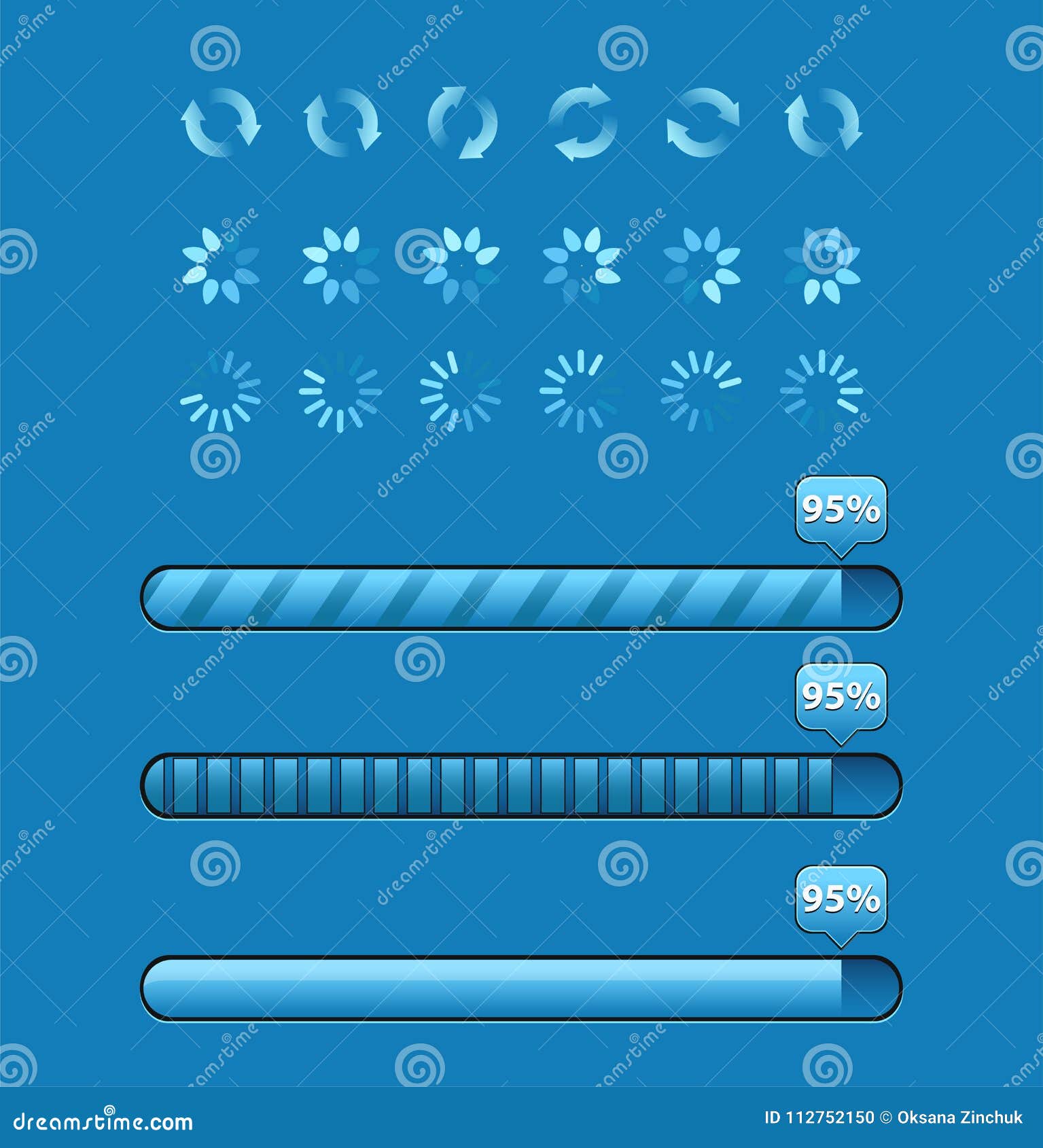 95%

95%

95%

dreamstime.com

ID 112752150 © Oksana Zinchuk