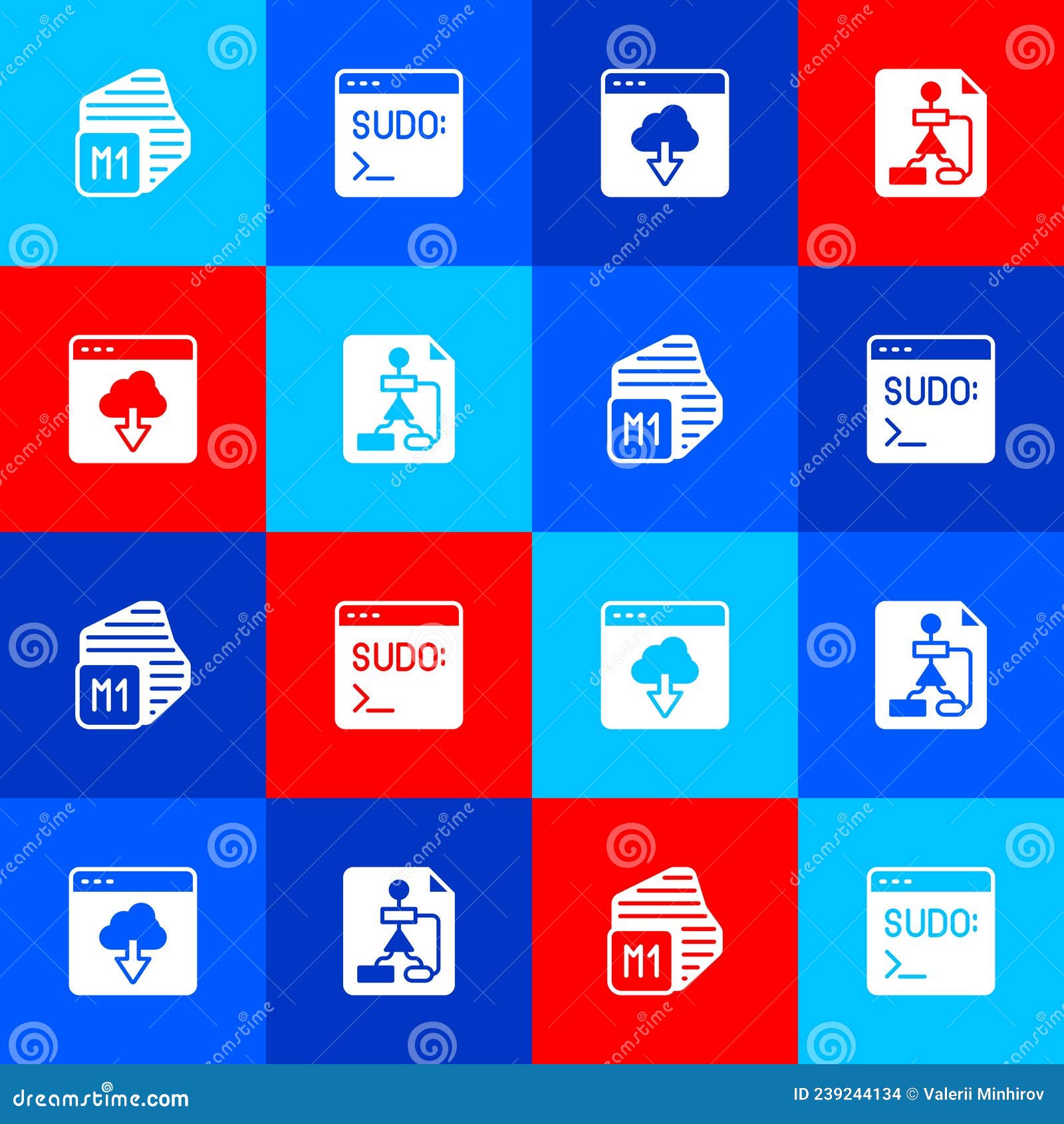 M1

SUDO:
>_

SUDO:
>_

M1

M1

SUDO:
>_

M1

SUDO:
>_

dreamstime.com

ID 239244134 © Valerii Minhirov